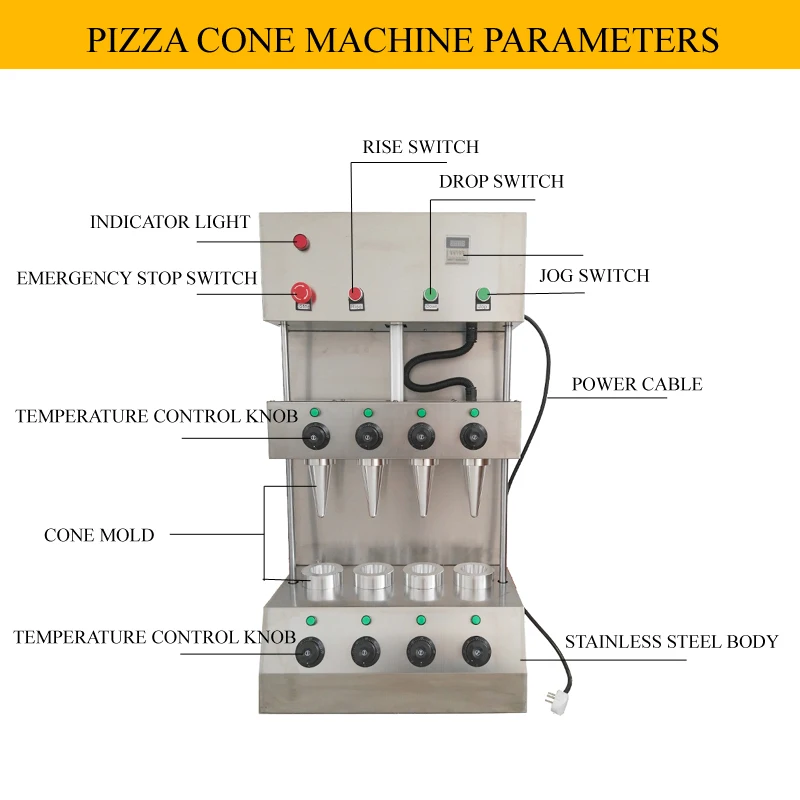 PIZZA CONE MACHINE PARAMETERS

RISE SWITCH

DROP SWITCH

INDICATOR LIGHT

EMERGENCY STOP SWITCH

JOG SWITCH

POWER CABLE

TEMPERATURE CONTROL KNOB

CONE MOLD

TEMPERATURE CONTROL KNOB

STAINLESS STEEL BODY