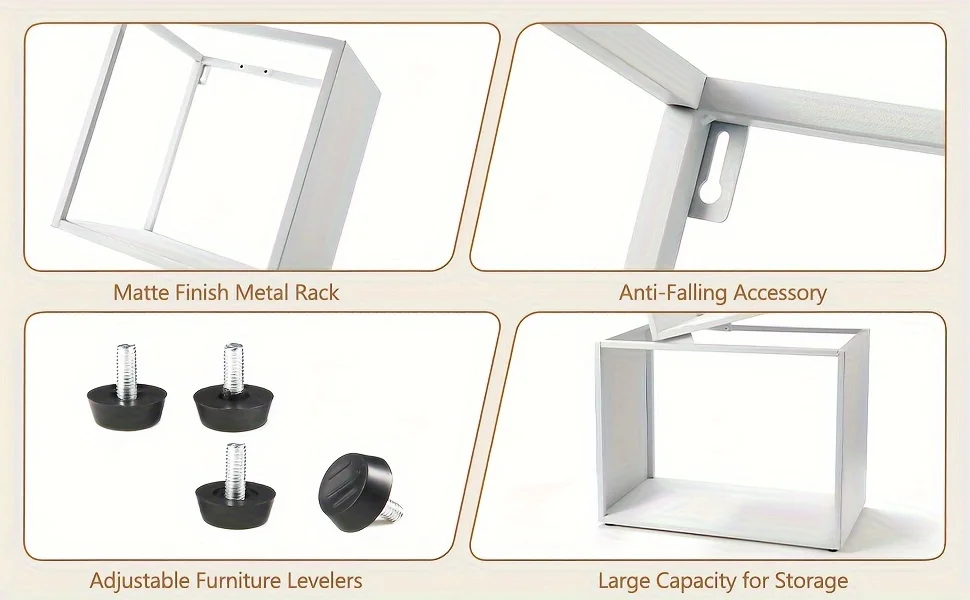 Matte Finish Metal Rack

Anti-Falling Accessory

Adjustable Furniture Levelers

Large Capacity for Storage