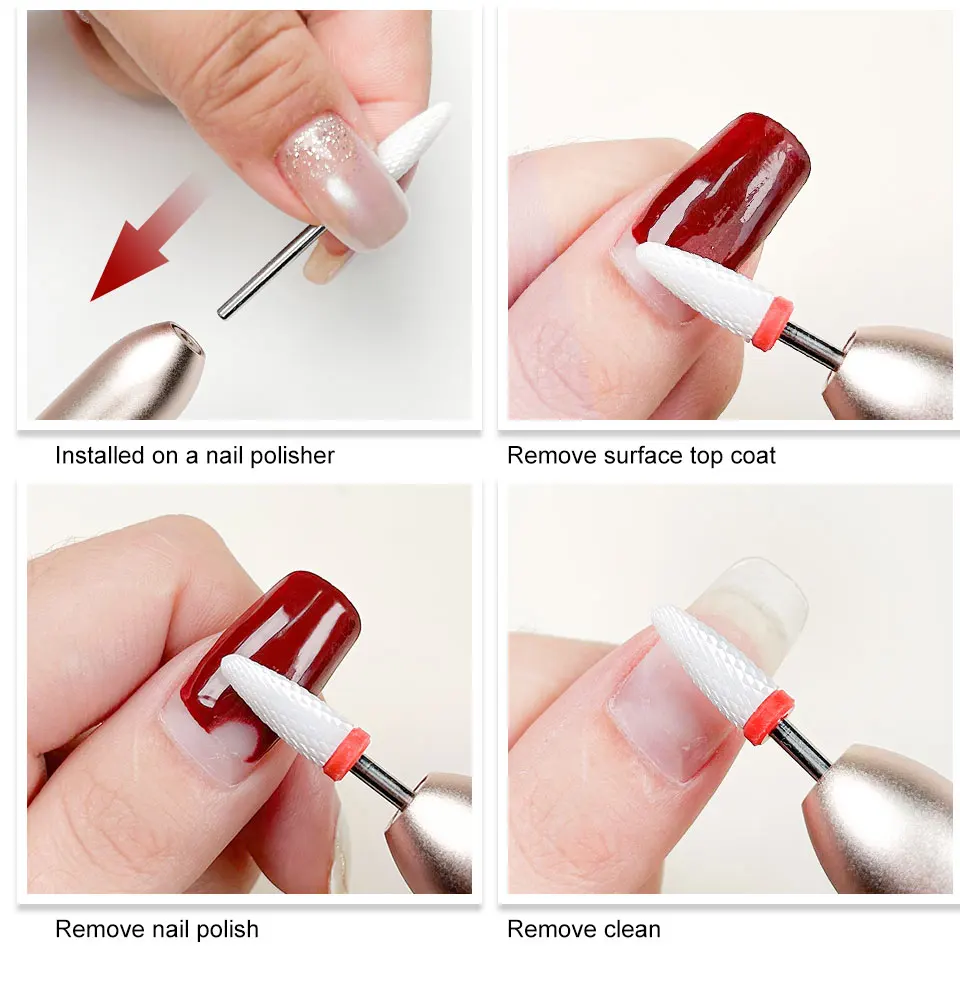 Installed on a nail polisher

Remove surface top coat

Remove nail polish

Remove clean