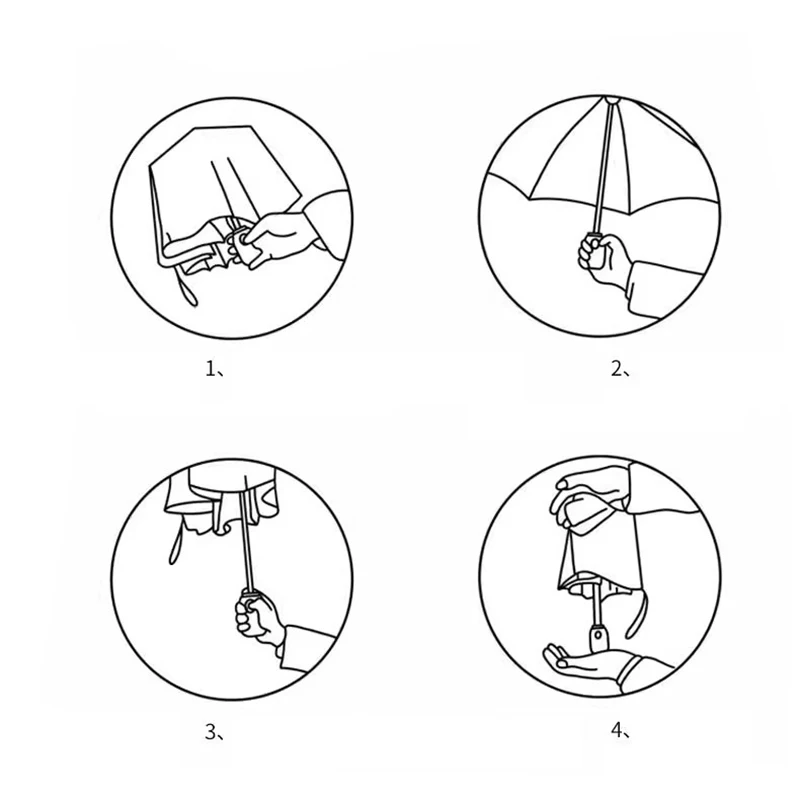 1、

2、

3、

4、