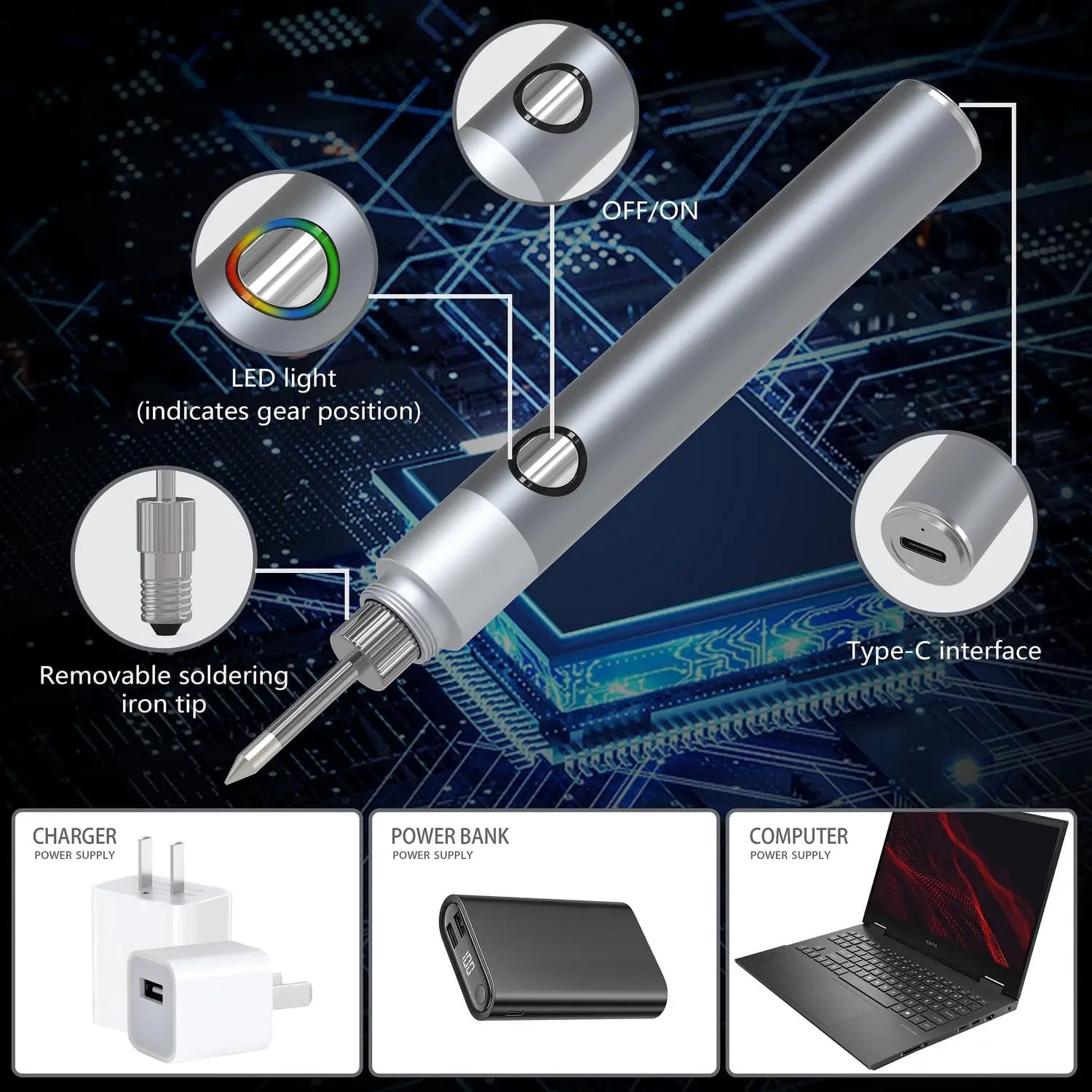 OFF/ON

LED light
(indicates gear position)

Removable soldering iron tip

Type-C interface

CHARGER
POWER SUPPLY

POWER BANK
POWER SUPPLY

COMPUTER
POWER SUPPLY