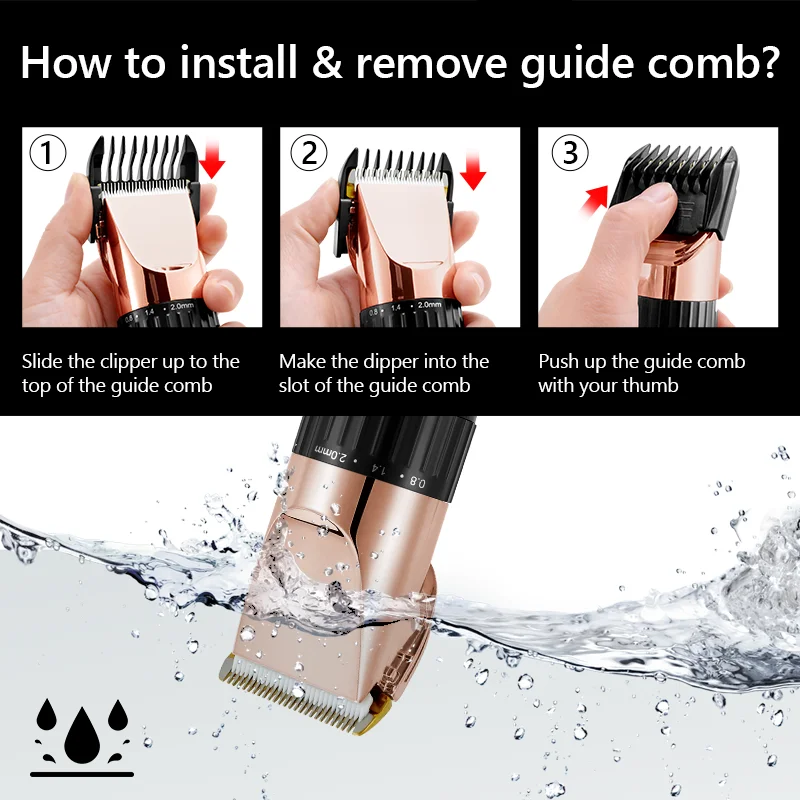 How to install & remove guide comb?

①

0.8 1.4 2.0mm

Slide the clipper up to the top of the guide comb

②

0.8 1.4 2.0mm

Make the dipper into the slot of the guide comb

③

Push up the guide comb with your thumb

2.0mm 1.4 0.8