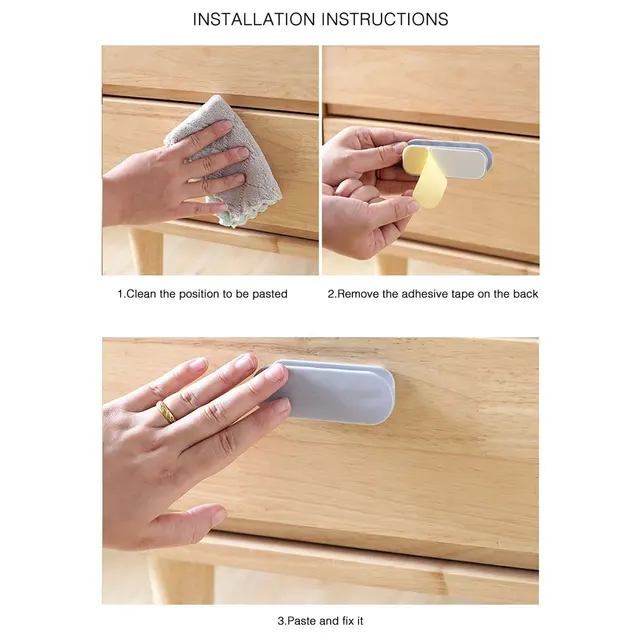 INSTALLATION INSTRUCTIONS

1.Clean the position to be pasted

2.Remove the adhesive tape on the back

3.Paste and fix it