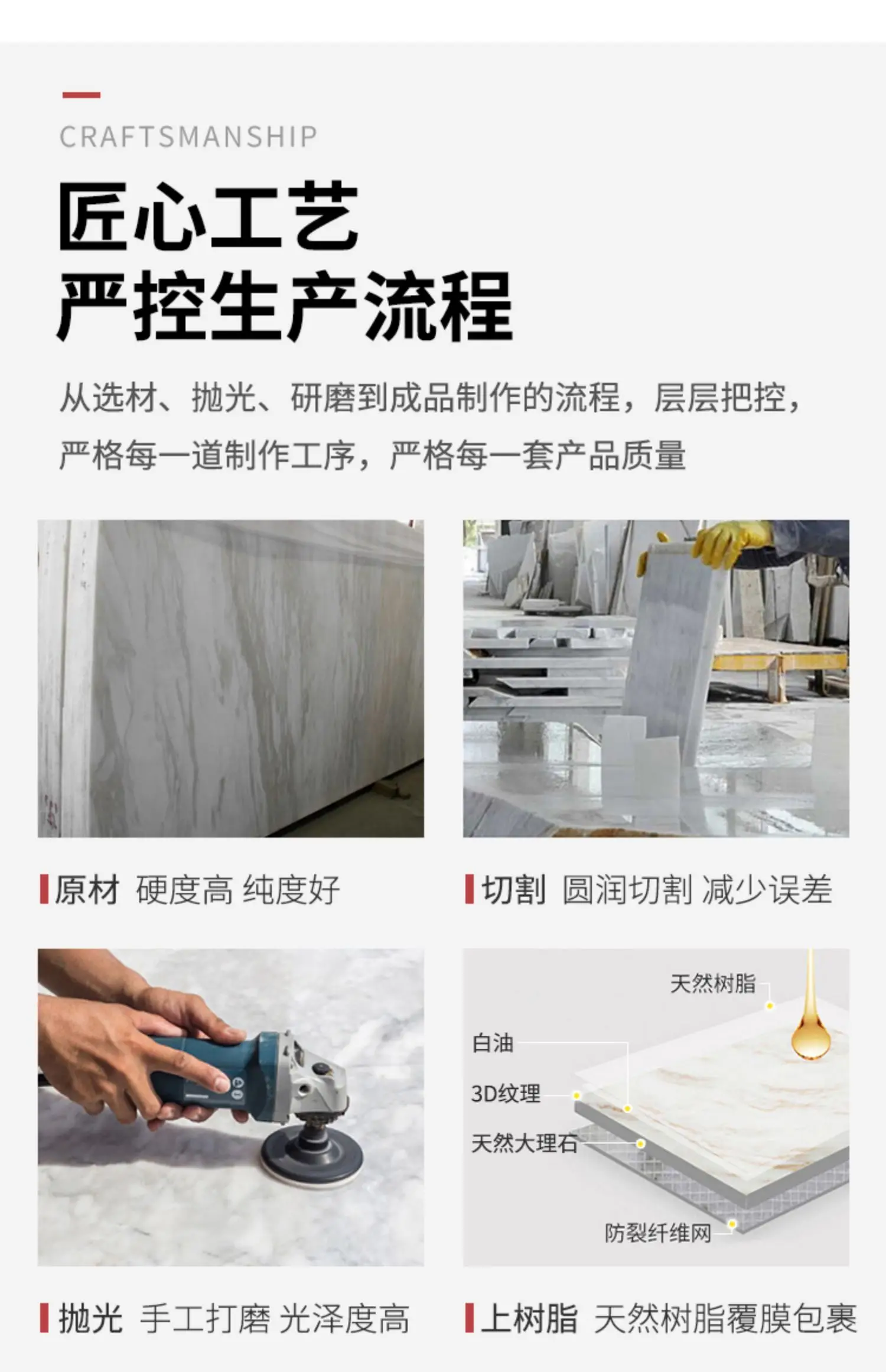 CRAFTSMANSHIP

匠心工艺
严控生产流程

从选材、抛光、研磨到成品制作的流程，层层把控，严格每一道制作工序，严格每一套产品质量

原材 硬度高 纯度好

切割 圆润切割 减少误差

天然树脂
白油
3D纹理
天然大理石
防裂纤维网

抛光 手工打磨 光泽度高

上树脂 天然树脂覆膜包裹