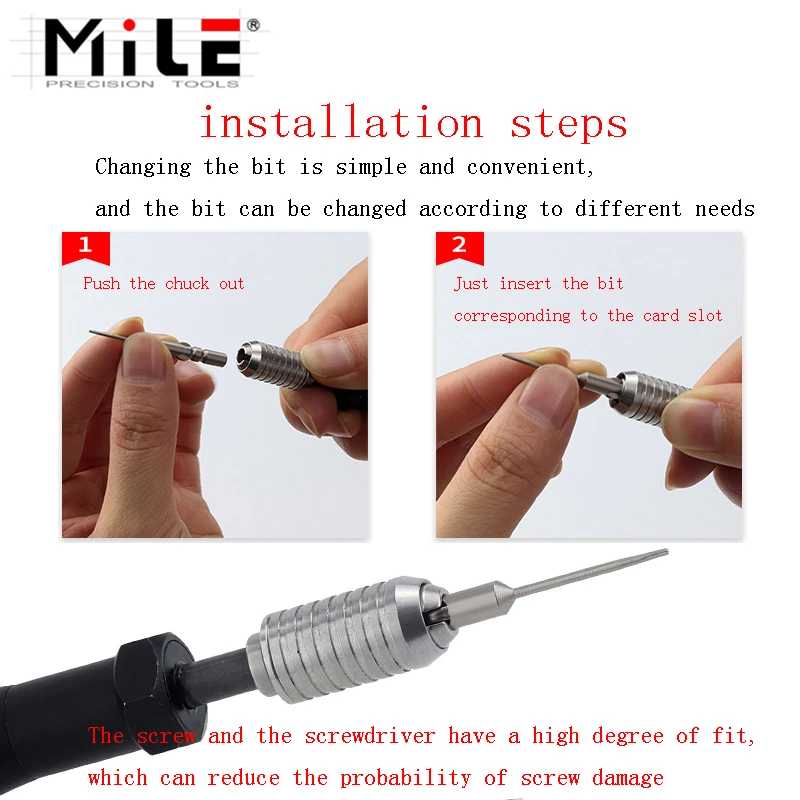 MiLE®
PRECISION TOOLS

installation steps

Changing the bit is simple and convenient, and the bit can be changed according to different needs

1
Push the chuck out

2
Just insert the bit corresponding to the card slot

The screw and the screwdriver have a high degree of fit, which can reduce the probability of screw damage