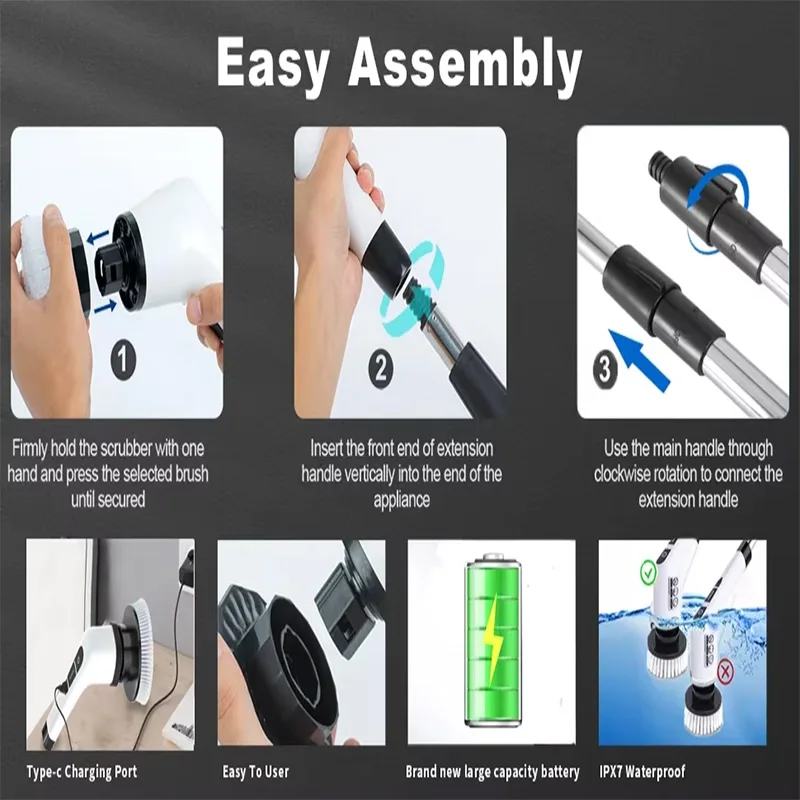 Easy Assembly

1

2

3

Firmly hold the scrubber with one hand and press the selected brush until secured

Insert the front end of extension handle vertically into the end of the appliance

Use the main handle through clockwise rotation to connect the extension handle

Type-c Charging Port

Easy To User

Brand new large capacity battery

IPX7 Waterproof