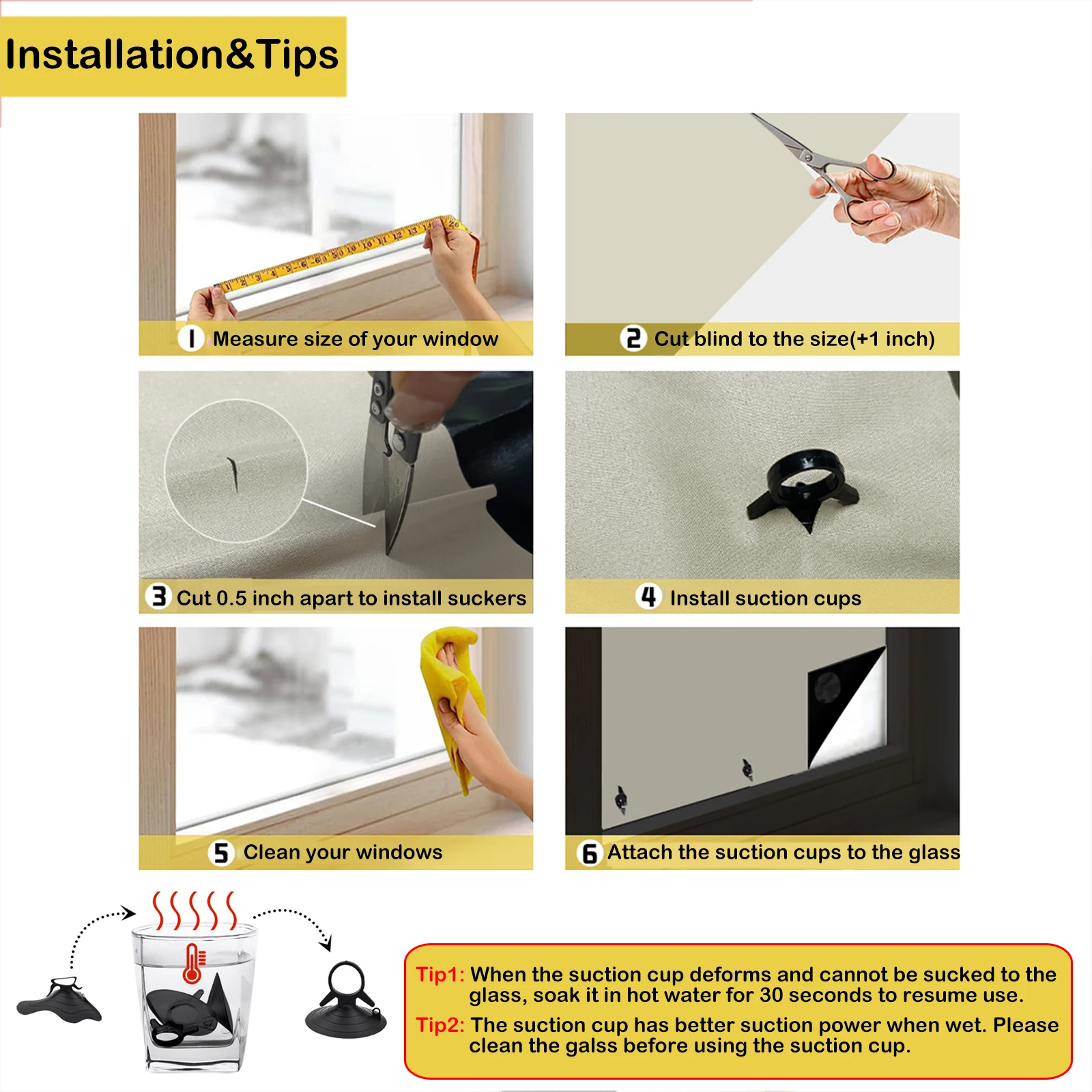 Installation&Tips

1 Measure size of your window

2 Cut blind to the size(+1 inch)

3 Cut 0.5 inch apart to install suckers

4 Install suction cups

5 Clean your windows

6 Attach the suction cups to the glass

Tip1: When the suction cup deforms and cannot be sucked to the glass, soak it in hot water for 30 seconds to resume use.
Tip2: The suction cup has better suction power when wet. Please clean the galss before using the suction cup.