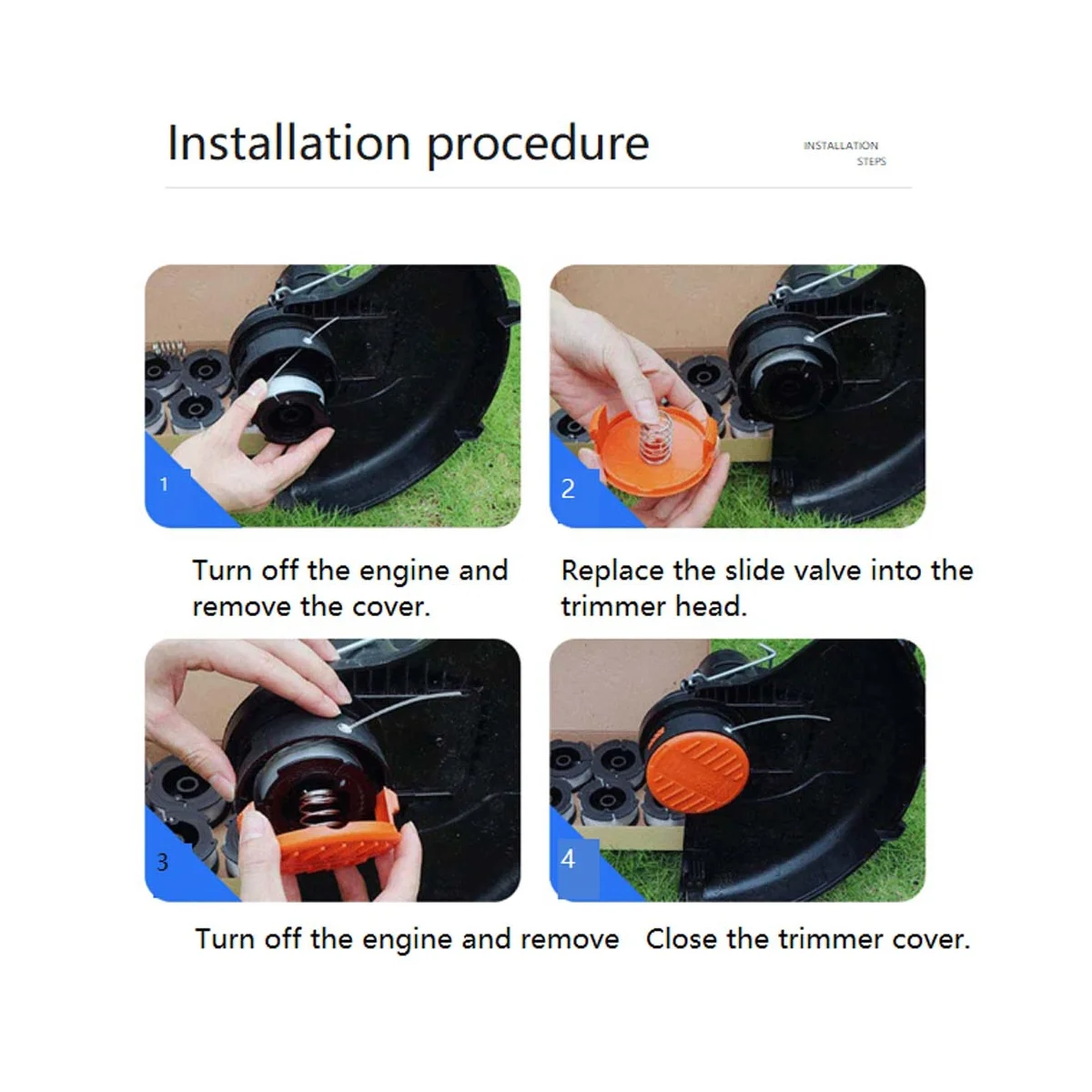 Installation procedure

INSTALLATION STEPS

1

Turn off the engine and remove the cover.

2

Replace the slide valve into the trimmer head.

3

Turn off the engine and remove

4

Close the trimmer cover.