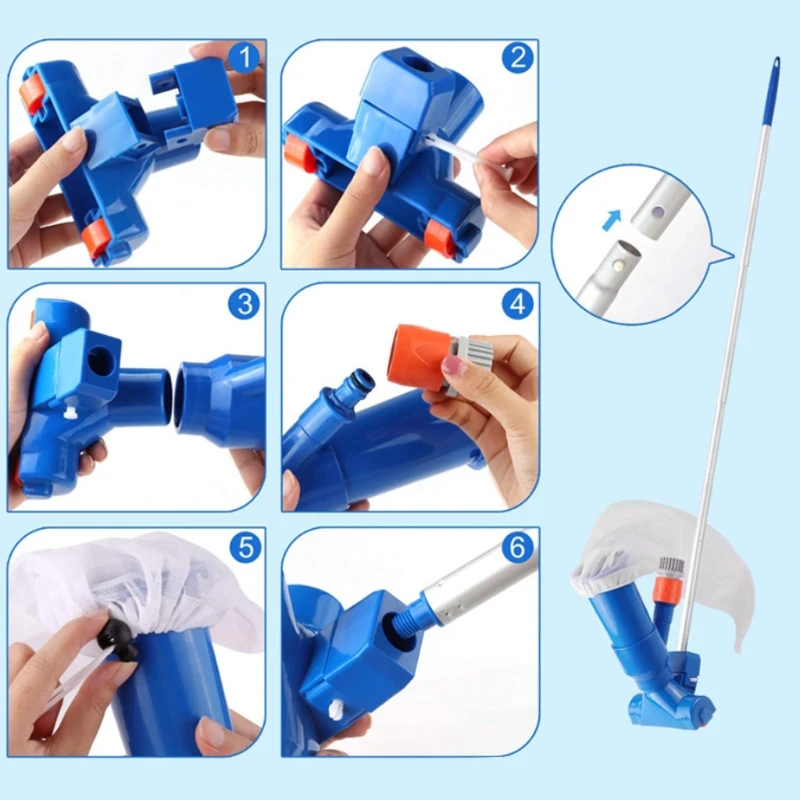 1
2
3
4
5
6