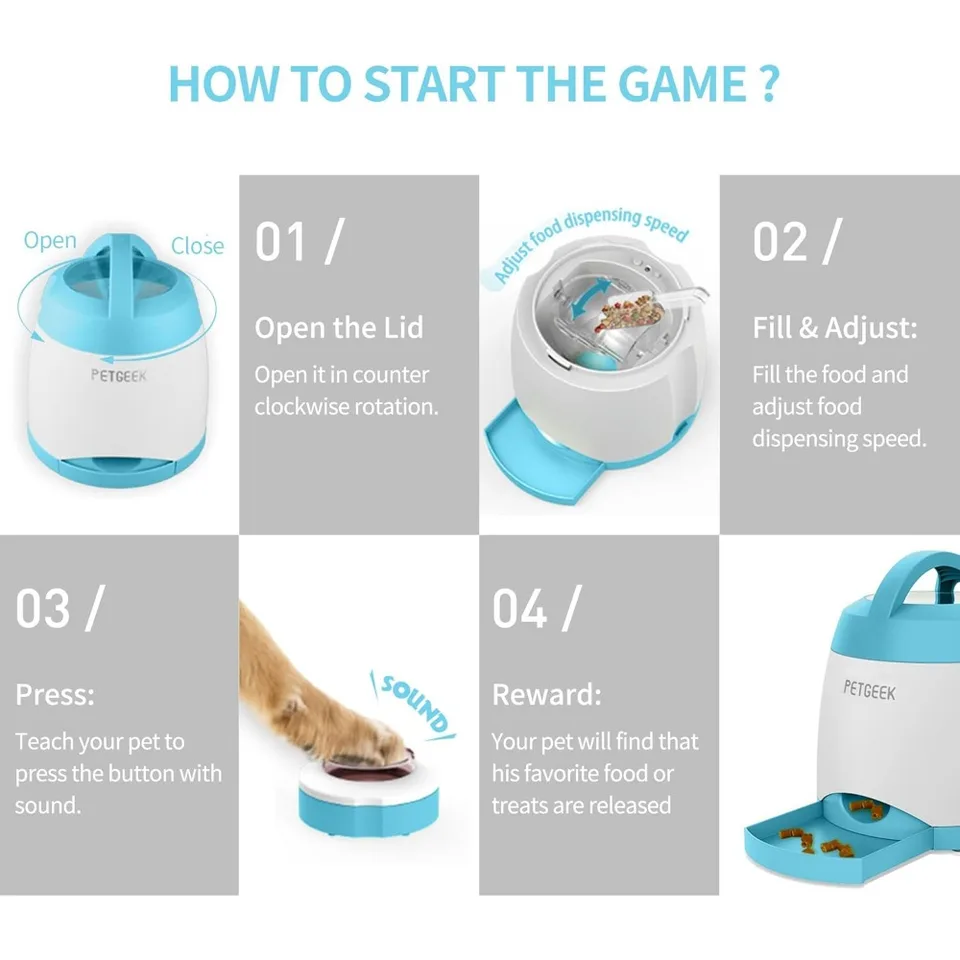 HOW TO START THE GAME ?

Open
Close
PETGEEK

01 /

Open the Lid

Open it in counter clockwise rotation.

Adjust food dispensing speed

02 /

Fill & Adjust:

Fill the food and adjust food dispensing speed.

03 /

Press:

Teach your pet to press the button with sound.

SOUND

04 /

Reward:

Your pet will find that his favorite food or treats are released

PETGEEK