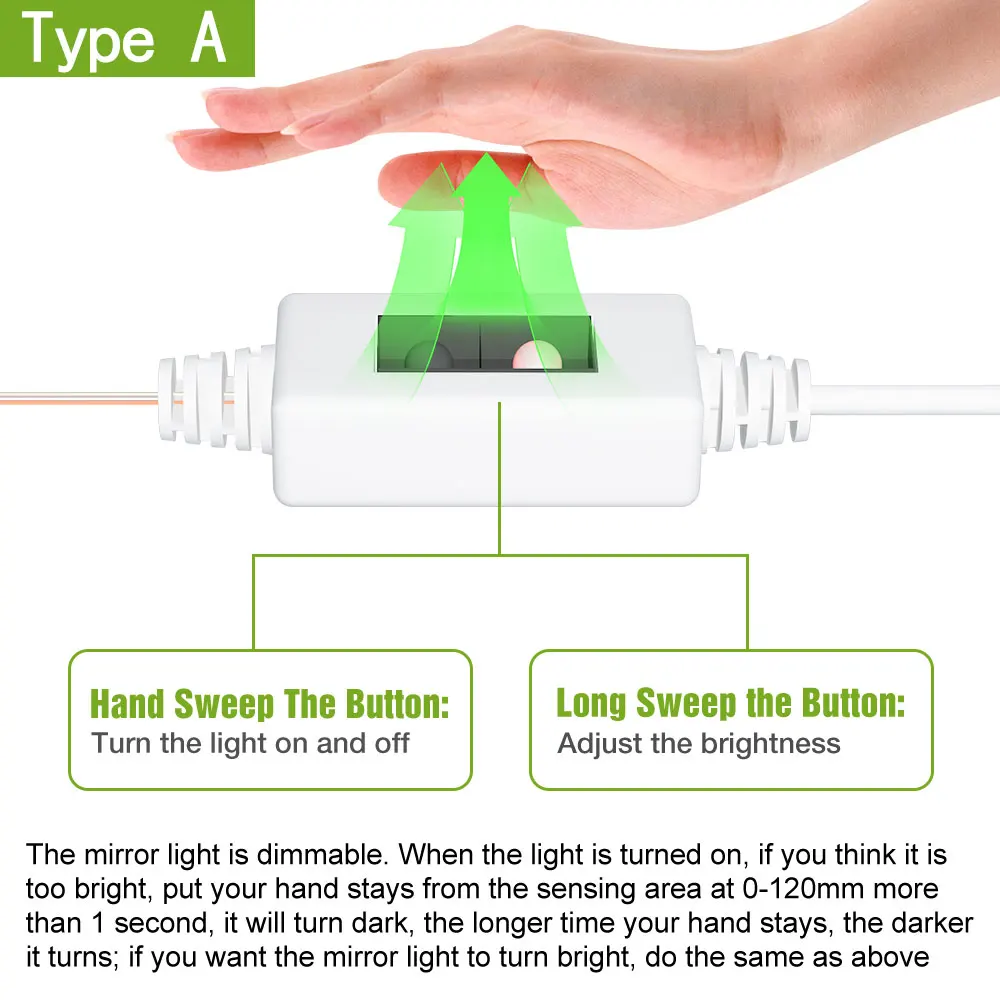 Type A

Hand Sweep The Button:
Turn the light on and off

Long Sweep the Button:
Adjust the brightness

The mirror light is dimmable. When the light is turned on, if you think it is too bright, put your hand stays from the sensing area at 0-120mm more than 1 second, it will turn dark, the longer time your hand stays, the darker it turns; if you want the mirror light to turn bright, do the same as above