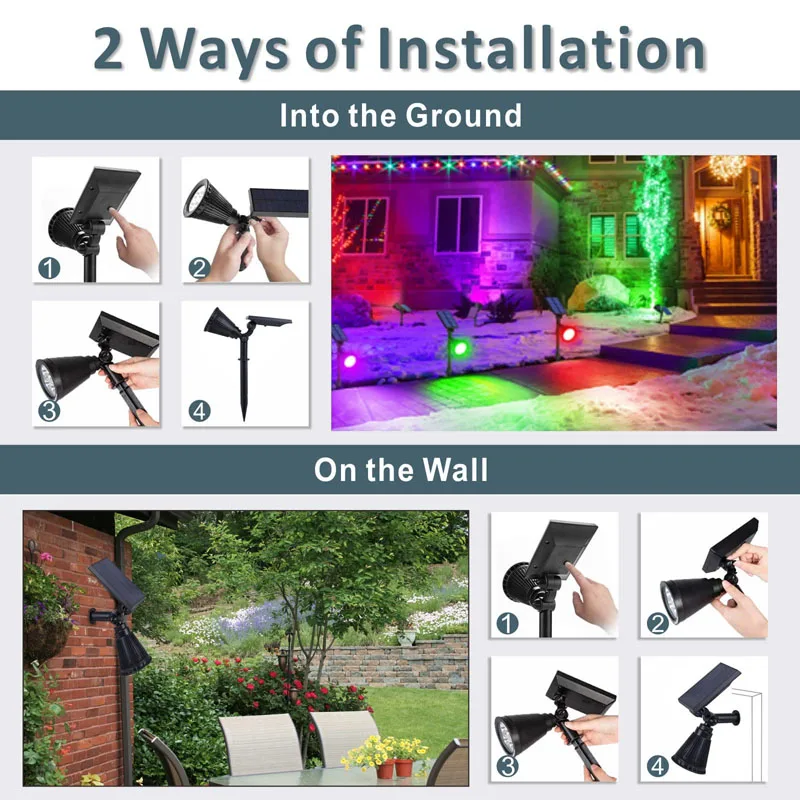 2 Ways of Installation

Into the Ground

1

2

3

4

On the Wall

1

2

3

4