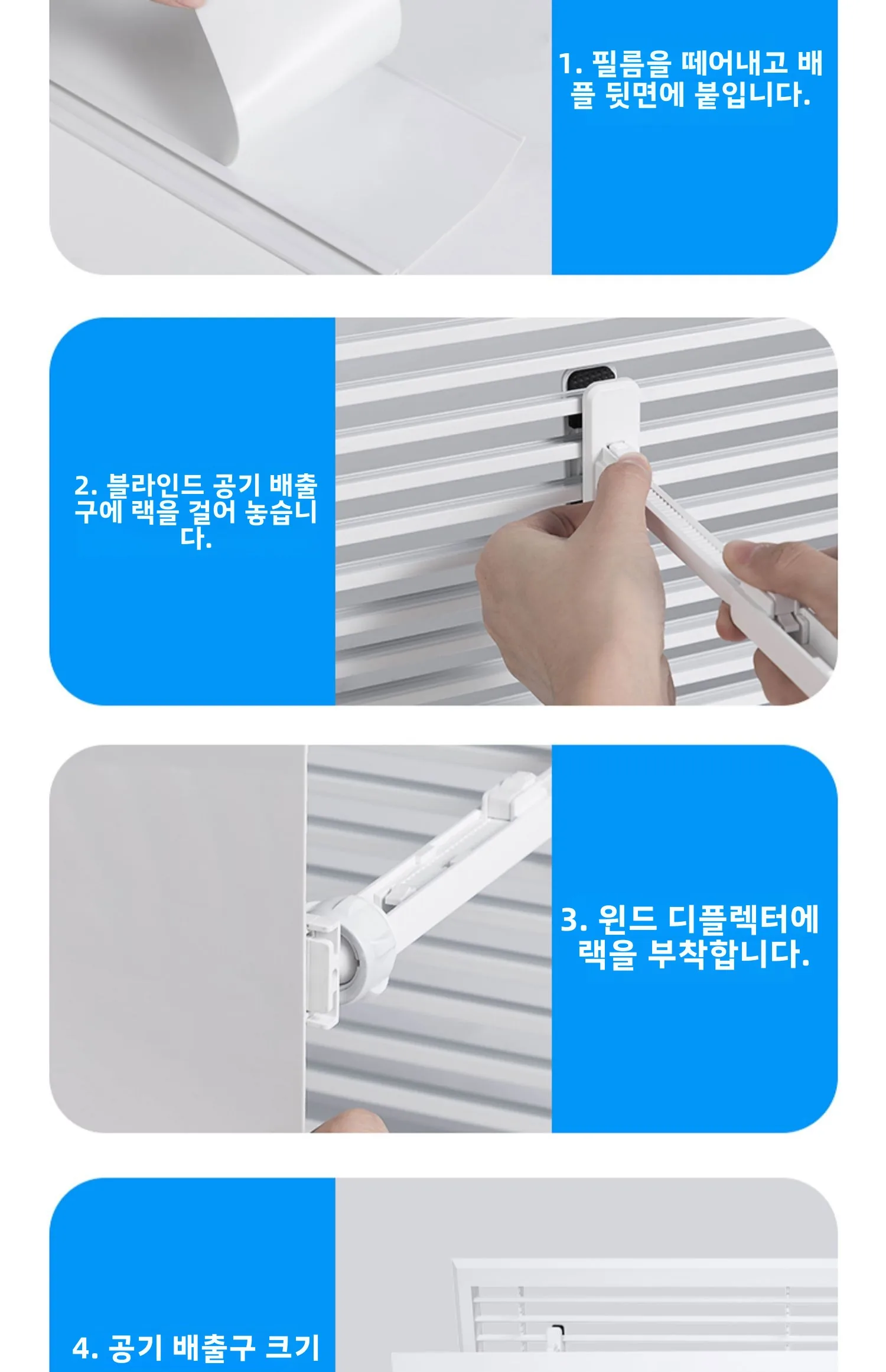 1. 필름을 떼어내고 배플 뒷면에 붙입니다.

2. 블라인드 공기 배출구에 랙을 걸어 놓습니다.

3. 윈드 디플렉터에 랙을 부착합니다.

4. 공기 배출구 크기