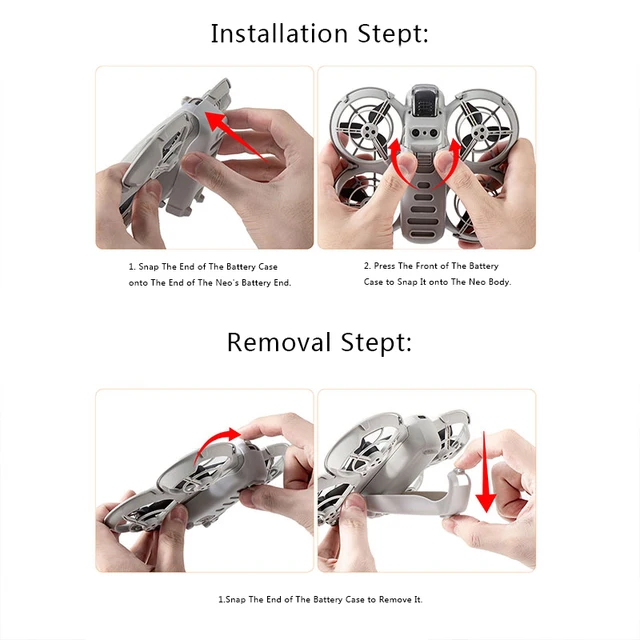 Installation Stept:

1. Snap The End of The Battery Case onto The End of The Neo's Battery End.

2. Press The Front of The Battery Case to Snap It onto The Neo Body.

Removal Stept:

1.Snap The End of The Battery Case to Remove It.