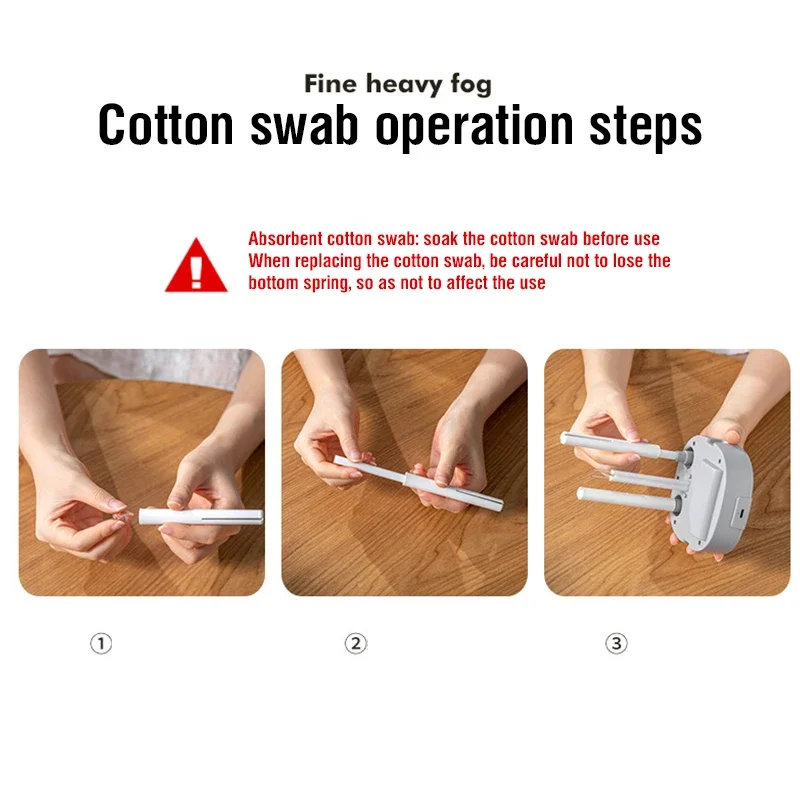 Fine heavy fog
Cotton swab operation steps

Absorbent cotton swab: soak the cotton swab before use
When replacing the cotton swab, be careful not to lose the bottom spring, so as not to affect the use

①

②

③