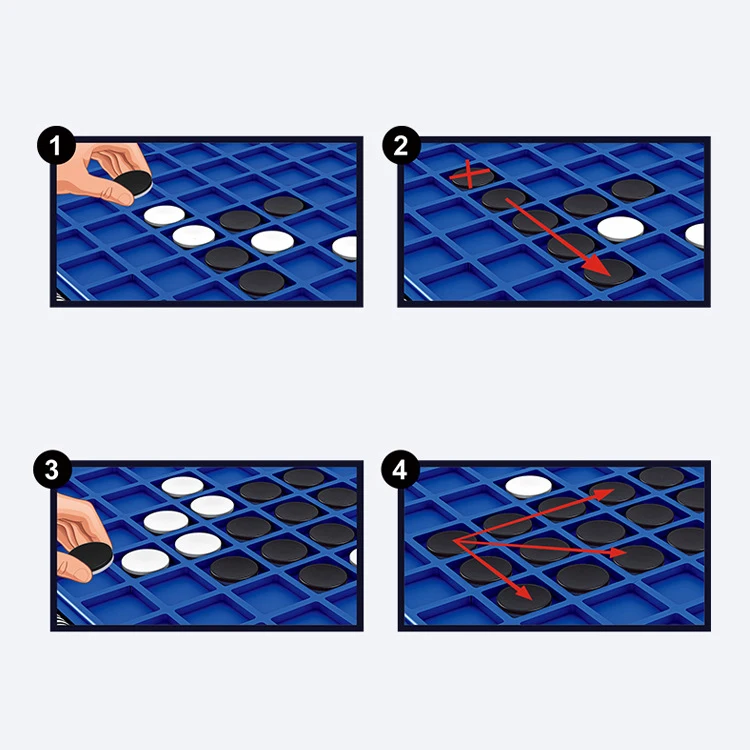 1

2

3

4