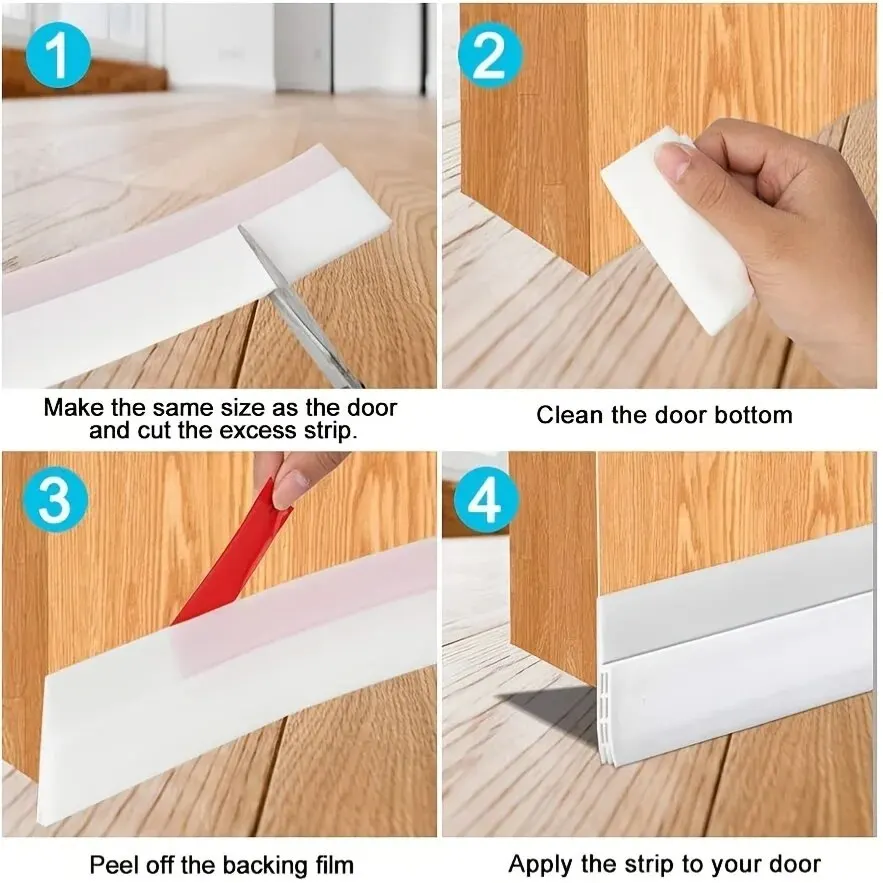 1

Make the same size as the door and cut the excess strip.

2

Clean the door bottom

3

Peel off the backing film

4

Apply the strip to your door