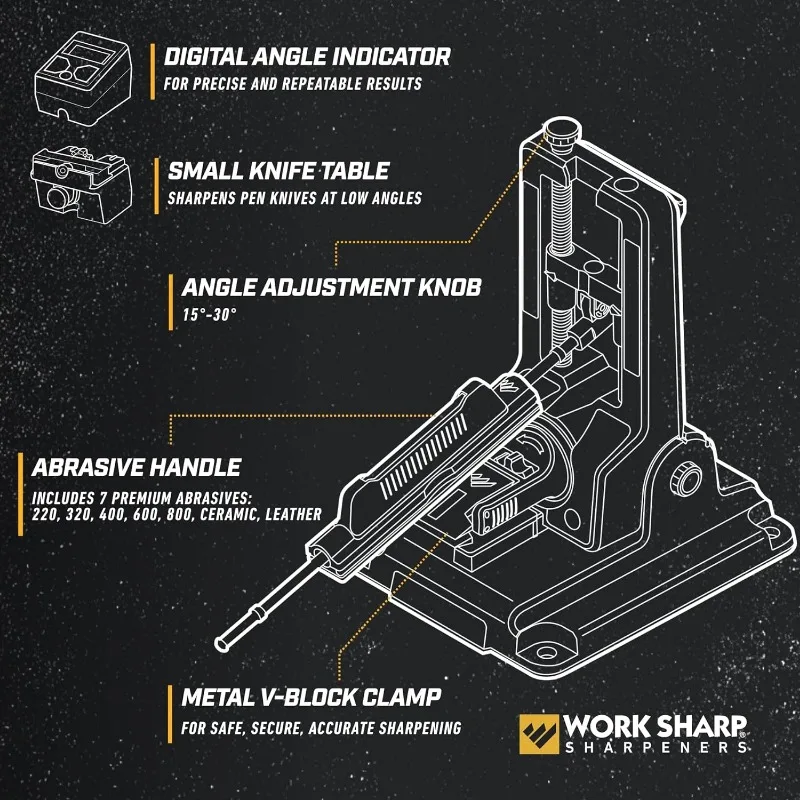 DIGITAL ANGLE INDICATOR
FOR PRECISE AND REPEATABLE RESULTS

SMALL KNIFE TABLE
SHARPENS PEN KNIVES AT LOW ANGLES

ANGLE ADJUSTMENT KNOB
15°-30°

ABRASIVE HANDLE
INCLUDES 7 PREMIUM ABRASIVES: 220, 320, 400, 600, 800, CERAMIC, LEATHER

METAL V-BLOCK CLAMP
FOR SAFE, SECURE, ACCURATE SHARPENING

WORK SHARP®
SHARPENERS