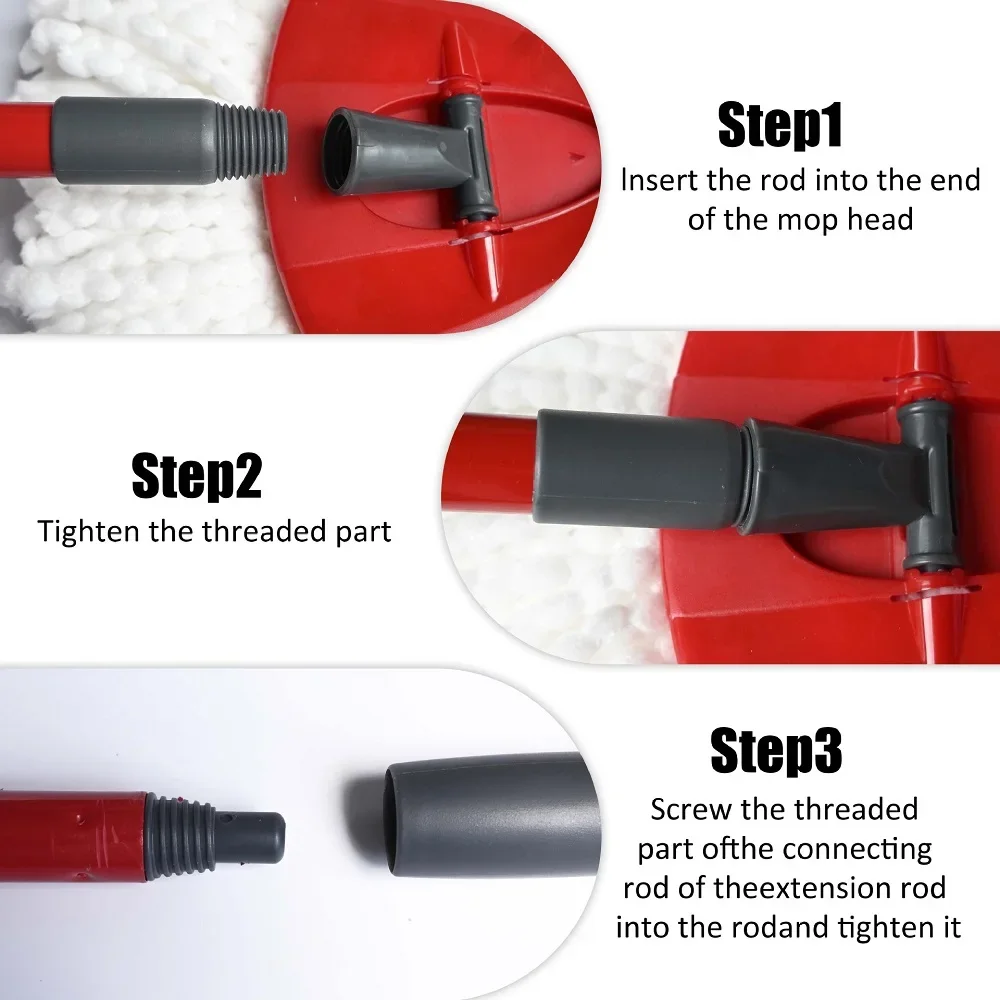 Step1
Insert the rod into the end of the mop head

Step2
Tighten the threaded part

Step3
Screw the threaded part ofthe connecting rod of theextension rod into the rodand tighten it