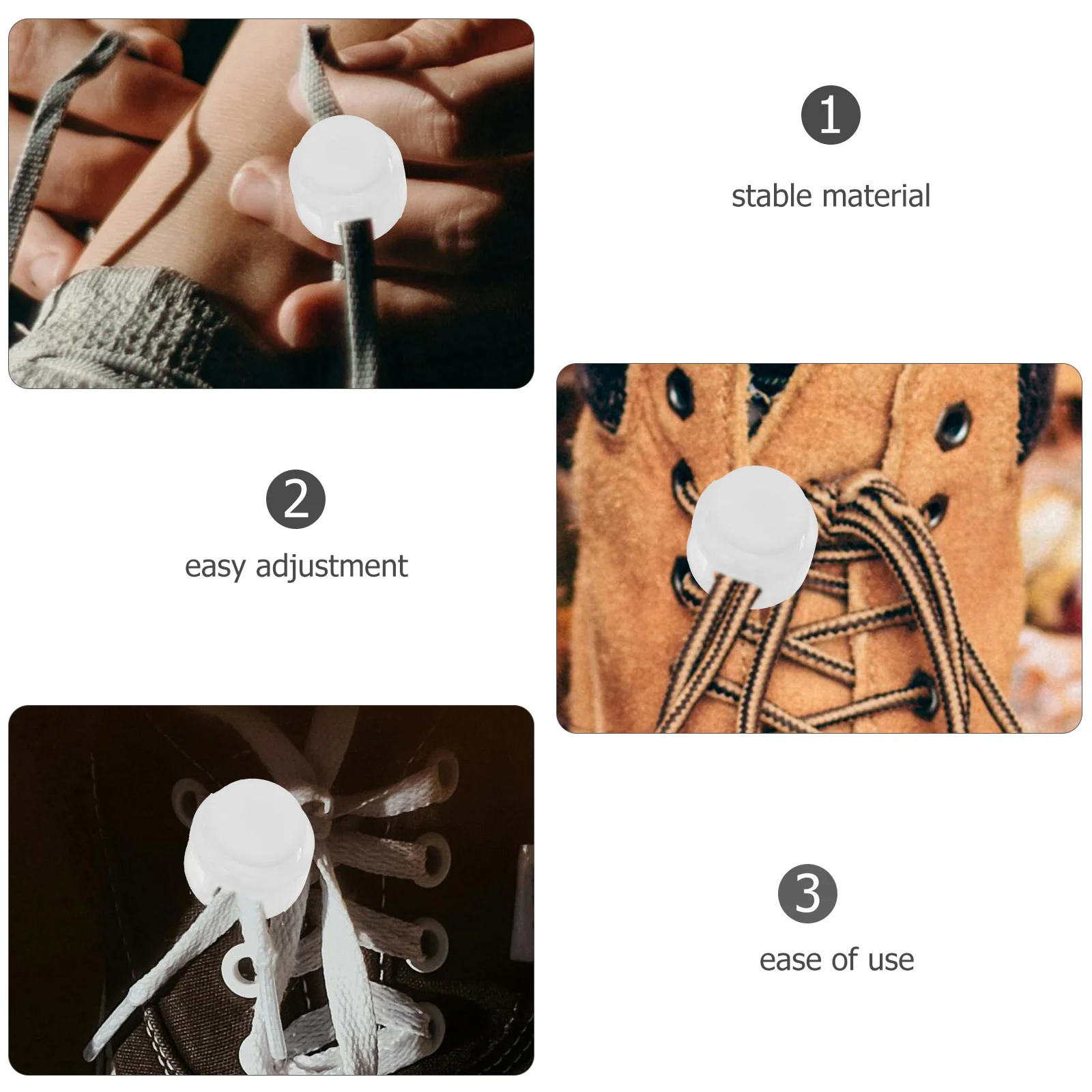 1
stable material

2
easy adjustment

3
ease of use