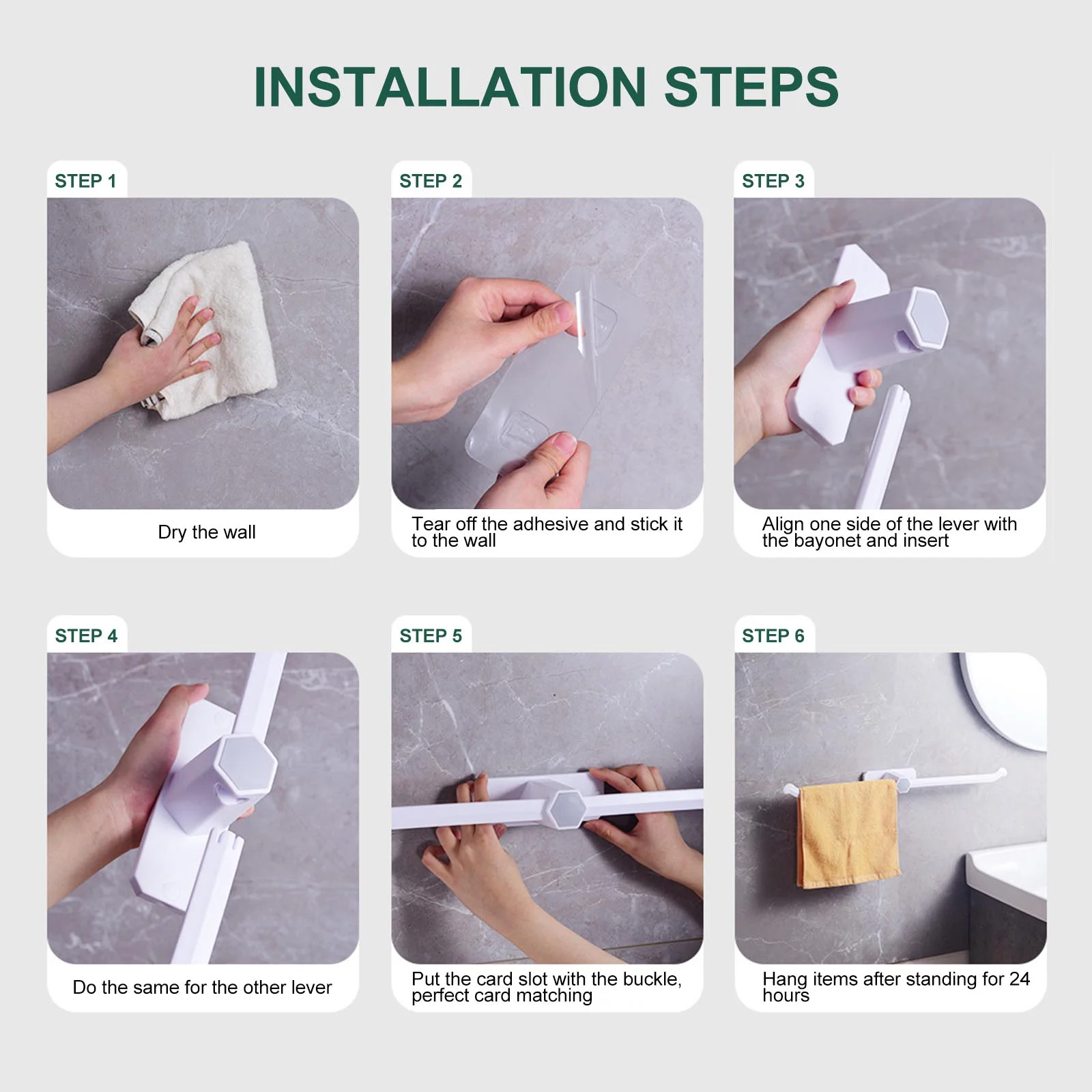 INSTALLATION STEPS

STEP 1

Dry the wall

STEP 2

Tear off the adhesive and stick it to the wall

STEP 3

Align one side of the lever with the bayonet and insert

STEP 4

Do the same for the other lever

STEP 5

Put the card slot with the buckle, perfect card matching

STEP 6

Hang items after standing for 24 hours