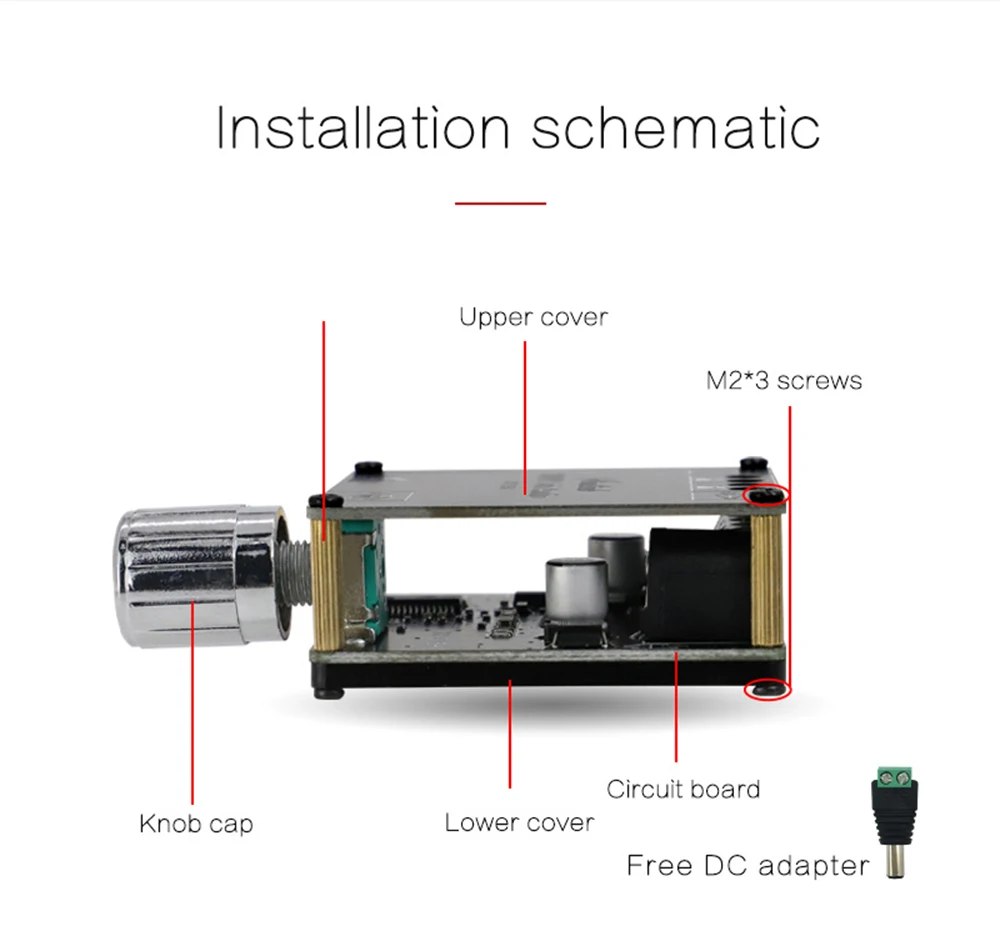 Installation schematic

Upper cover

M2*3 screws

Knob cap

Lower cover

Circuit board

Free DC adapter