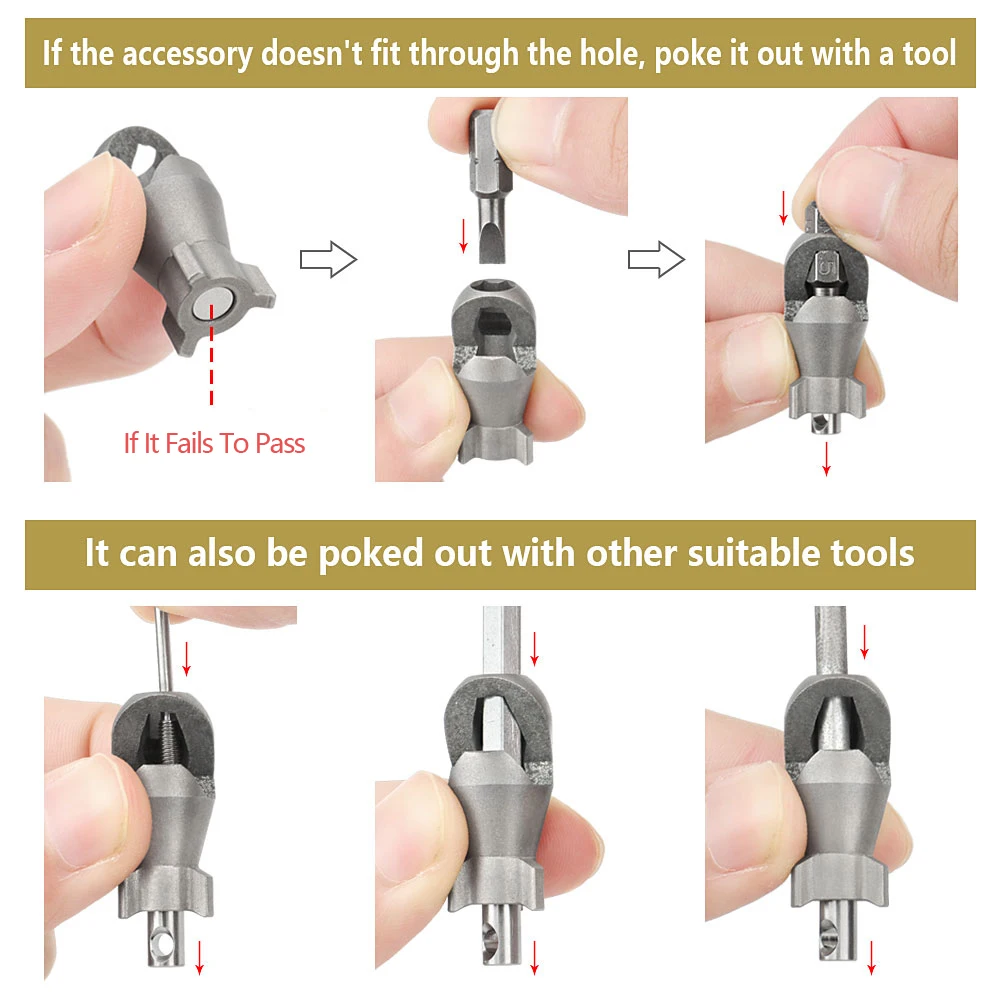 If the accessory doesn't fit through the hole, poke it out with a tool

If It Fails To Pass

It can also be poked out with other suitable tools