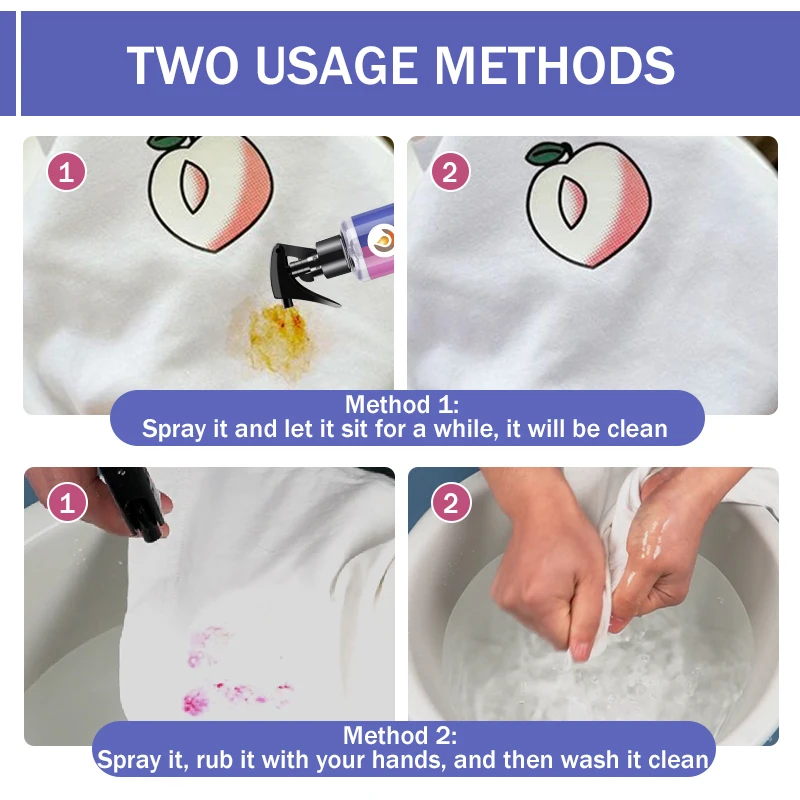 TWO USAGE METHODS

1

2

Method 1:
Spray it and let it sit for a while, it will be clean

1

2

Method 2:
Spray it, rub it with your hands, and then wash it clean