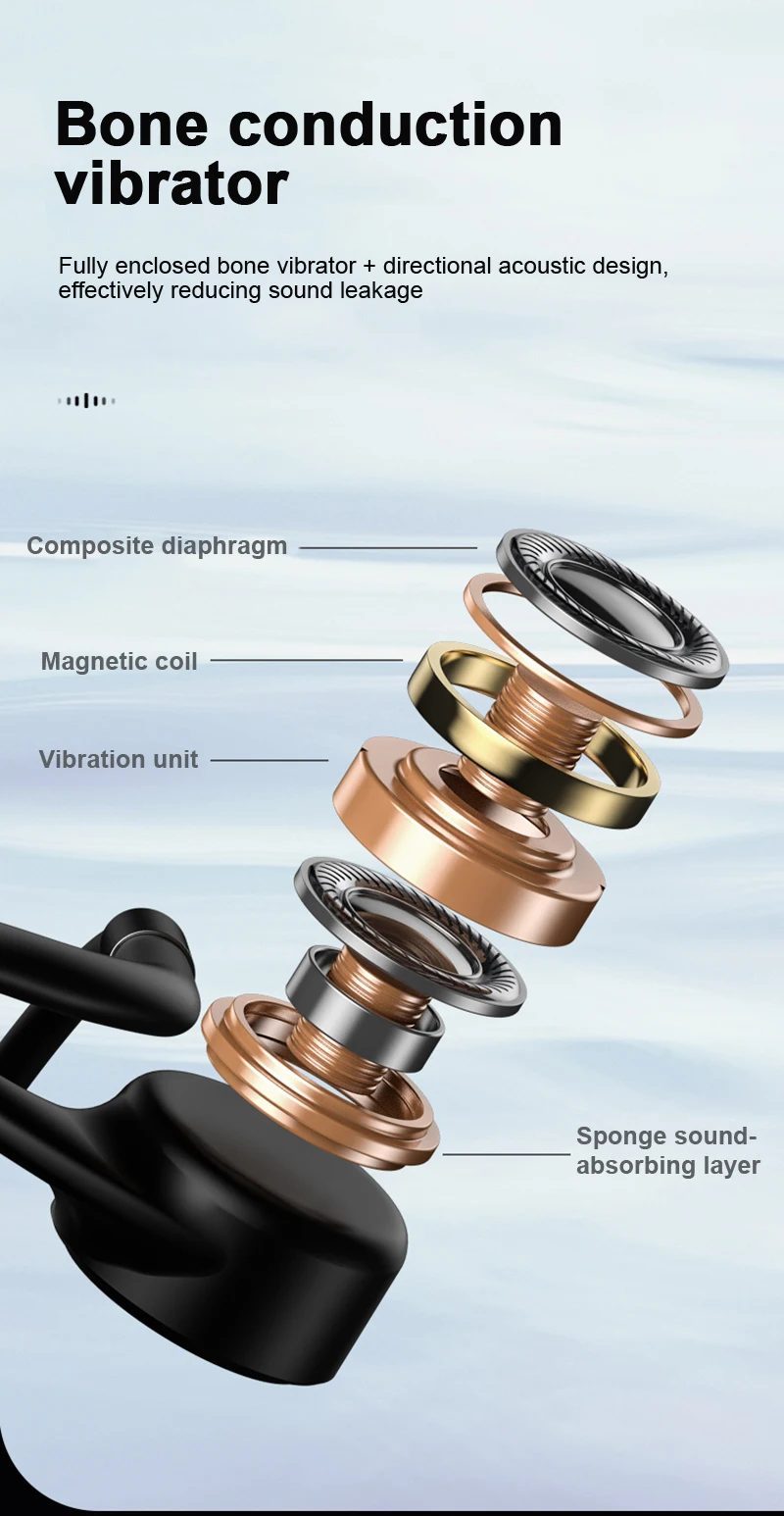 Bone conduction vibrator

Fully enclosed bone vibrator + directional acoustic design, effectively reducing sound leakage

Composite diaphragm

Magnetic coil

Vibration unit

Sponge sound-absorbing layer