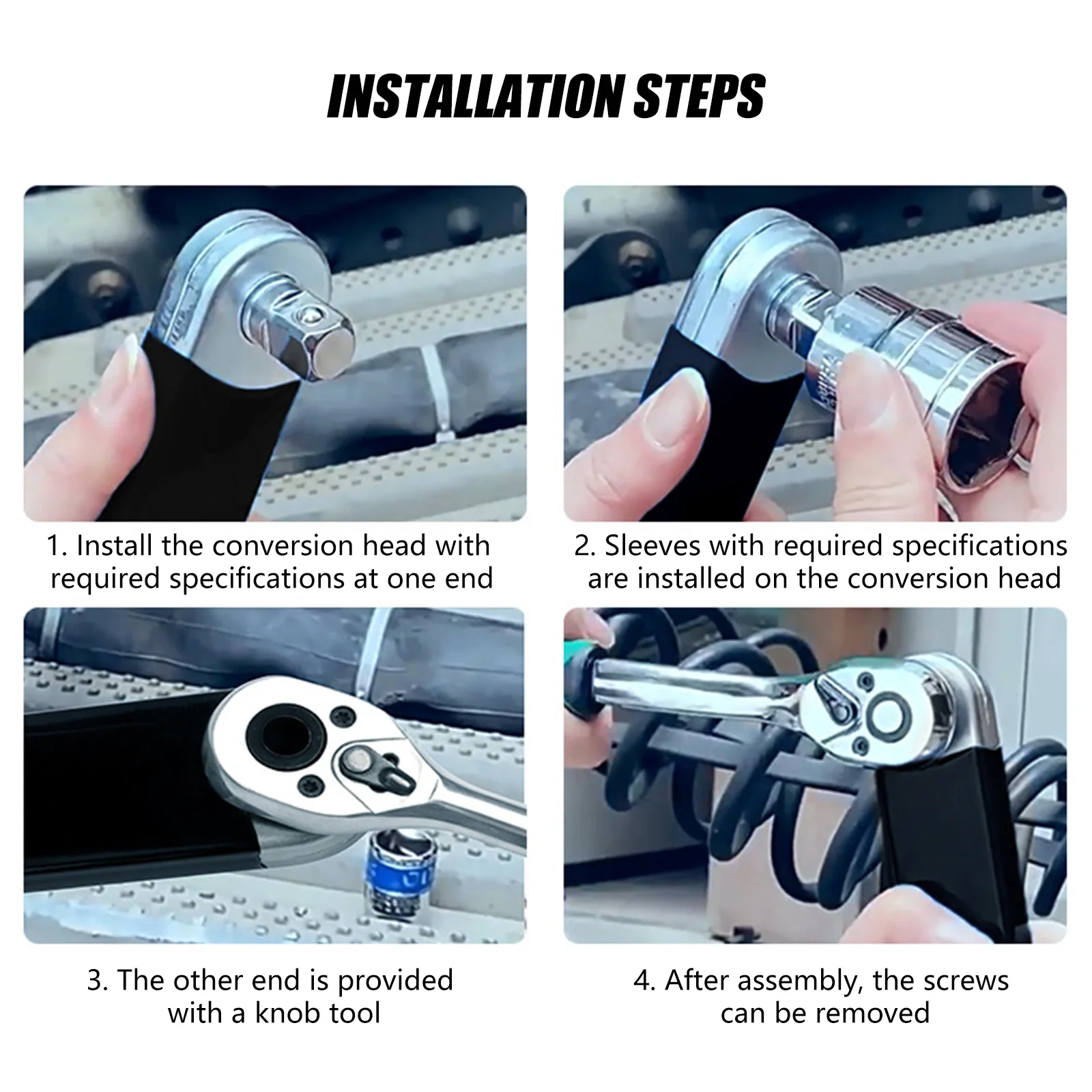 INSTALLATION STEPS

1. Install the conversion head with required specifications at one end

2. Sleeves with required specifications are installed on the conversion head

3. The other end is provided with a knob tool

4. After assembly, the screws can be removed