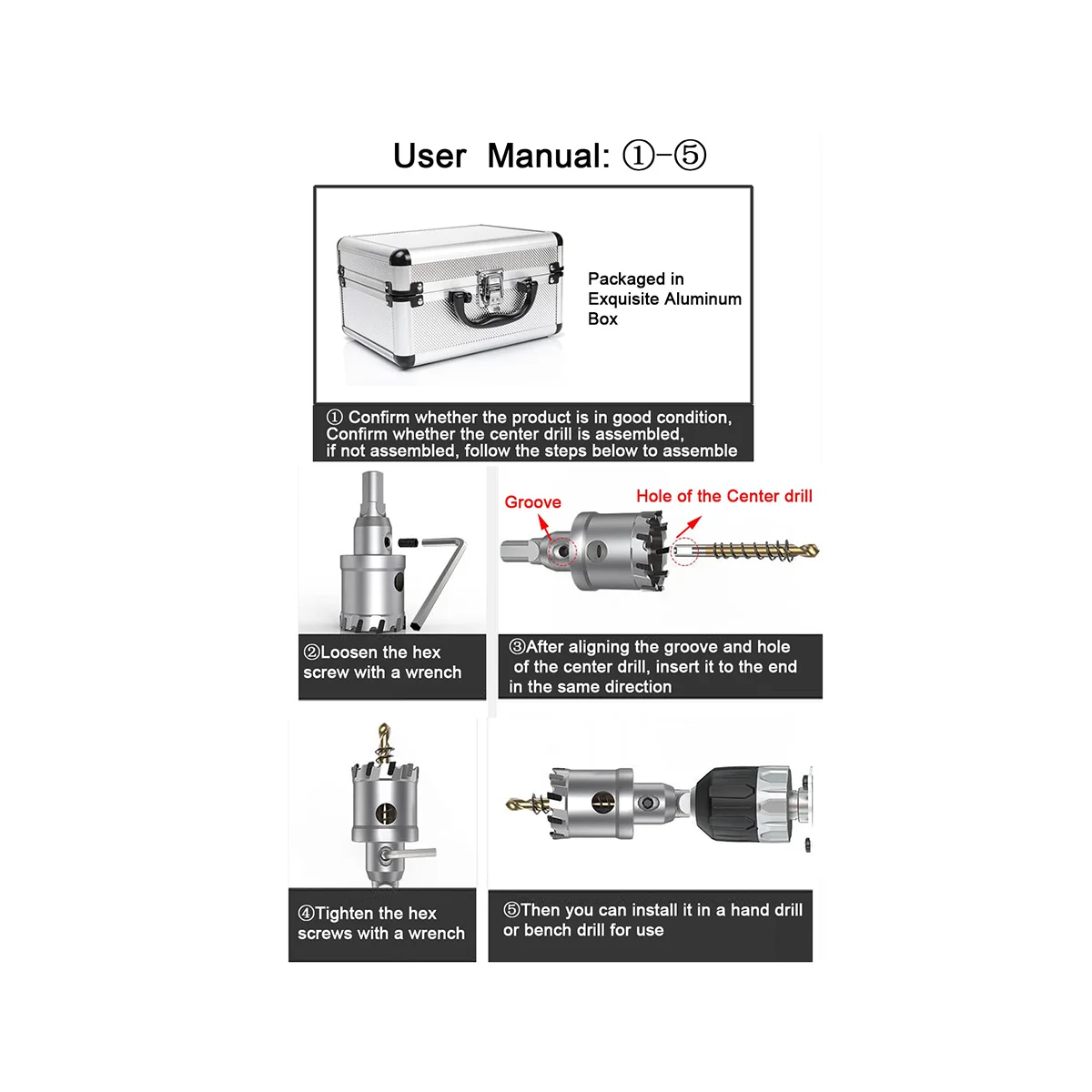 User Manual: ①-⑤

Packaged in Exquisite Aluminum Box

① Confirm whether the product is in good condition, Confirm whether the center drill is assembled, if not assembled, follow the steps below to assemble

②Loosen the hex screw with a wrench

Groove

Hole of the Center drill

③After aligning the groove and hole of the center drill, insert it to the end in the same direction

④Tighten the hex screws with a wrench

⑤Then you can install it in a hand drill or bench drill for use