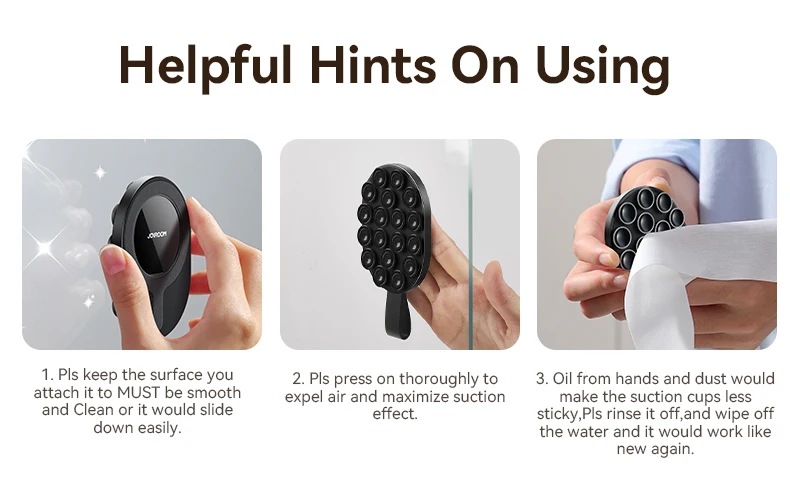 Helpful Hints On Using

JOYROOM

1. Pls keep the surface you attach it to MUST be smooth and Clean or it would slide down easily.

2. Pls press on thoroughly to expel air and maximize suction effect.

3. Oil from hands and dust would make the suction cups less sticky,Pls rinse it off,and wipe off the water and it would work like new again.