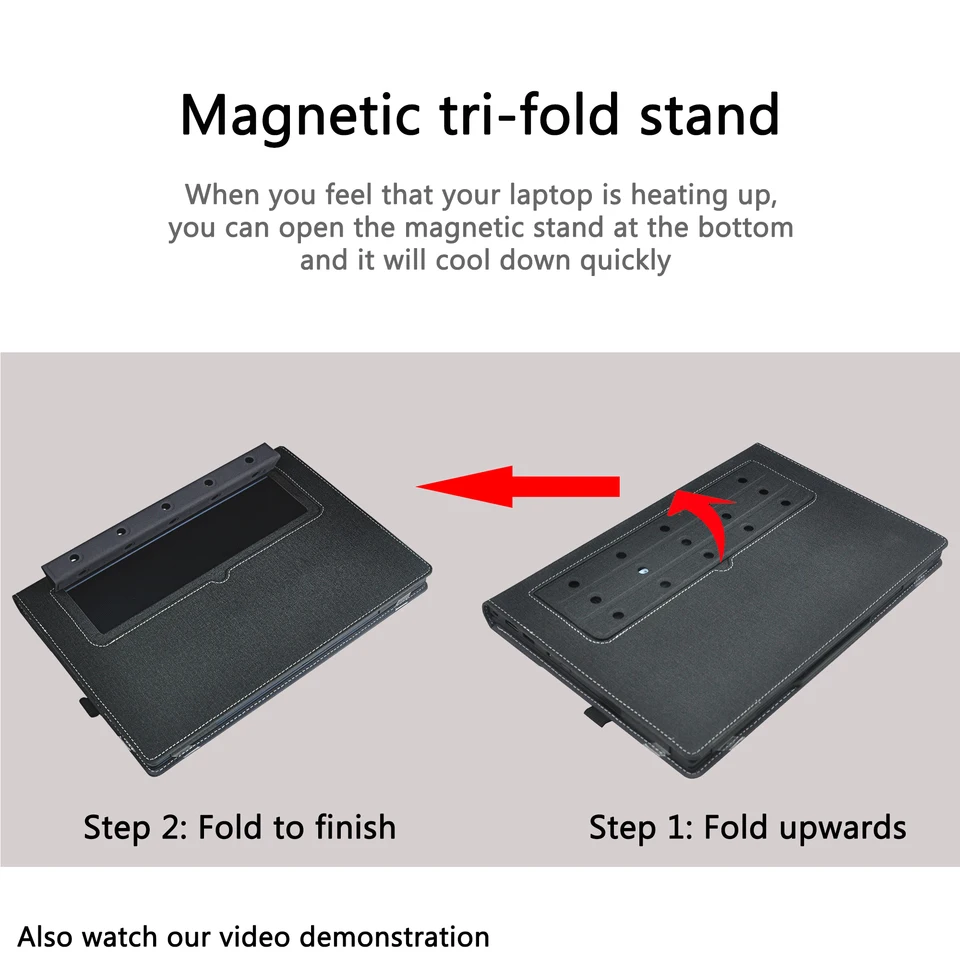 Magnetic tri-fold stand

When you feel that your laptop is heating up, you can open the magnetic stand at the bottom and it will cool down quickly

Step 2: Fold to finish

Step 1: Fold upwards

Also watch our video demonstration