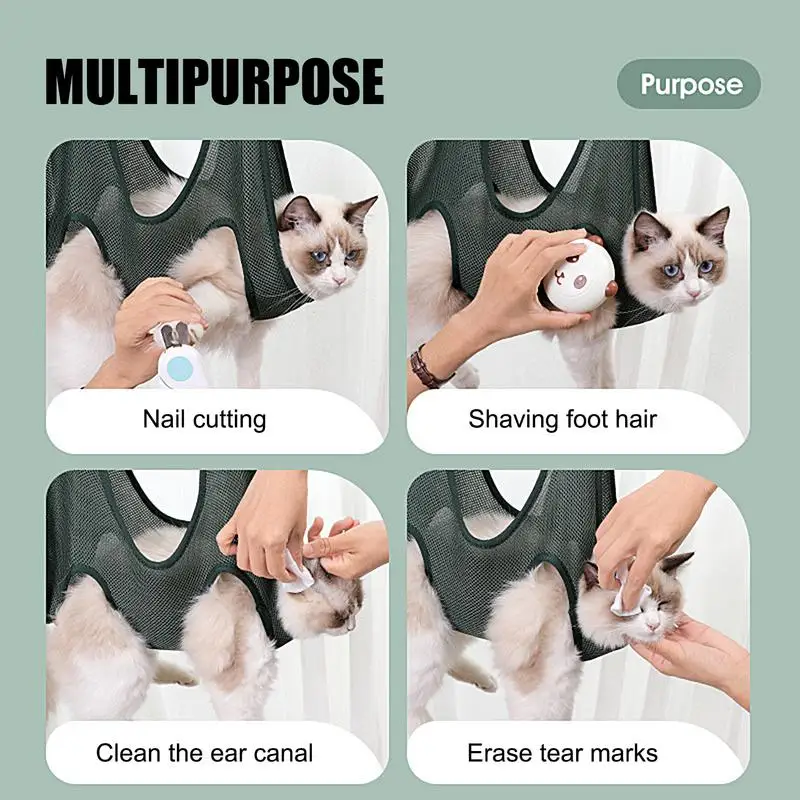 MULTIPURPOSE

Purpose

Nail cutting

Shaving foot hair

Clean the ear canal

Erase tear marks