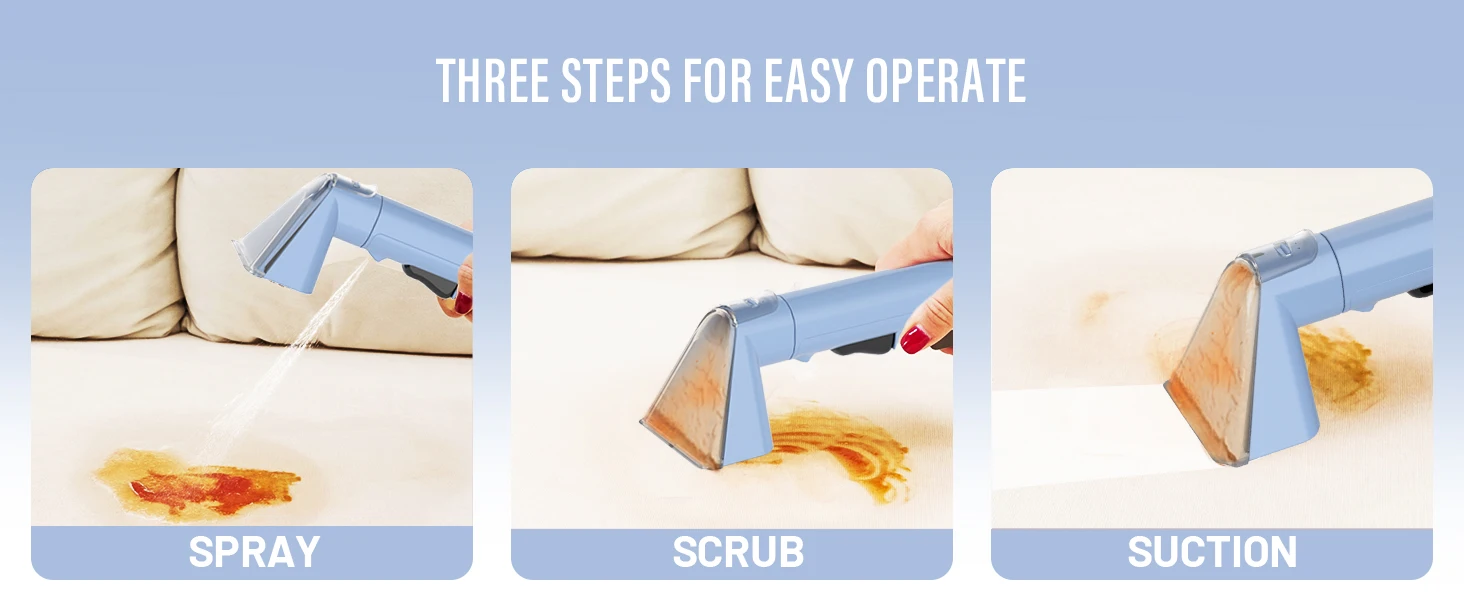 THREE STEPS FOR EASY OPERATE

SPRAY

SCRUB

SUCTION