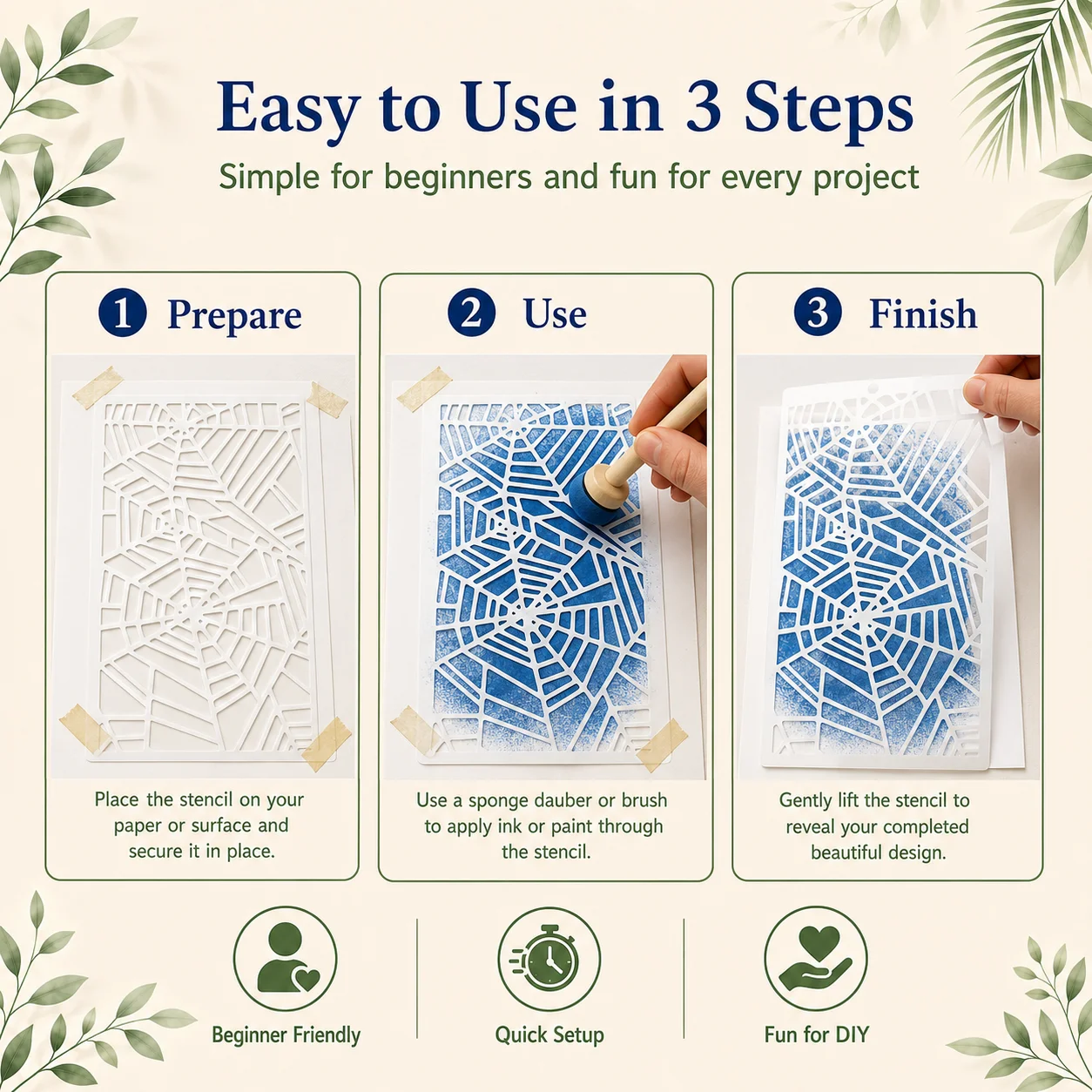 Easy to Use in 3 Steps

Simple for beginners and fun for every project

1 Prepare

Place the stencil on your paper or surface and secure it in place.

2 Use

Use a sponge dauber or brush to apply ink or paint through the stencil.

3 Finish

Gently lift the stencil to reveal your completed beautiful design.

Beginner Friendly

Quick Setup

Fun for DIY