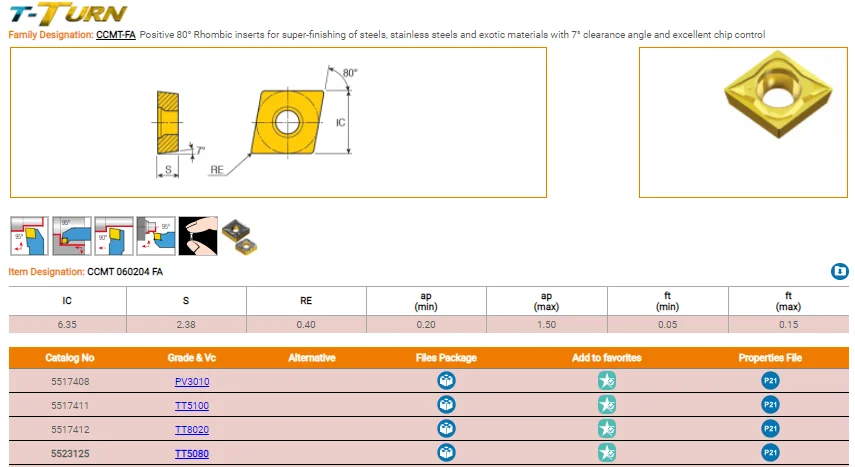 T-TURN

Family Designation: CCMT-FA Positive 80° Rhombic inserts for super-finishing of steels, stainless steels and exotic materials with 7° clearance angle and excellent chip control

80°
IC
7°
S
RE

95° 95° 90° 95°

Item Designation: CCMT 060204 FA

| IC | S | RE | ap (min) | ap (max) | ft (min) | ft (max) |
|---|---|---|---|---|---|---|
| 6.35 | 2.38 | 0.40 | 0.20 | 1.50 | 0.05 | 0.15 |

| Catalog No | Grade & Vc | Alternative | Files Package | Add to favorites | Properties File |
|---|---|---|---|---|---|
| 5517408 | PV3010 | | | | P21 |
| 5517411 | TT5100 | | | | P21 |
| 5517412 | TT8020 | | | | P21 |
| 5523125 | TT5080 | | | | P21 |