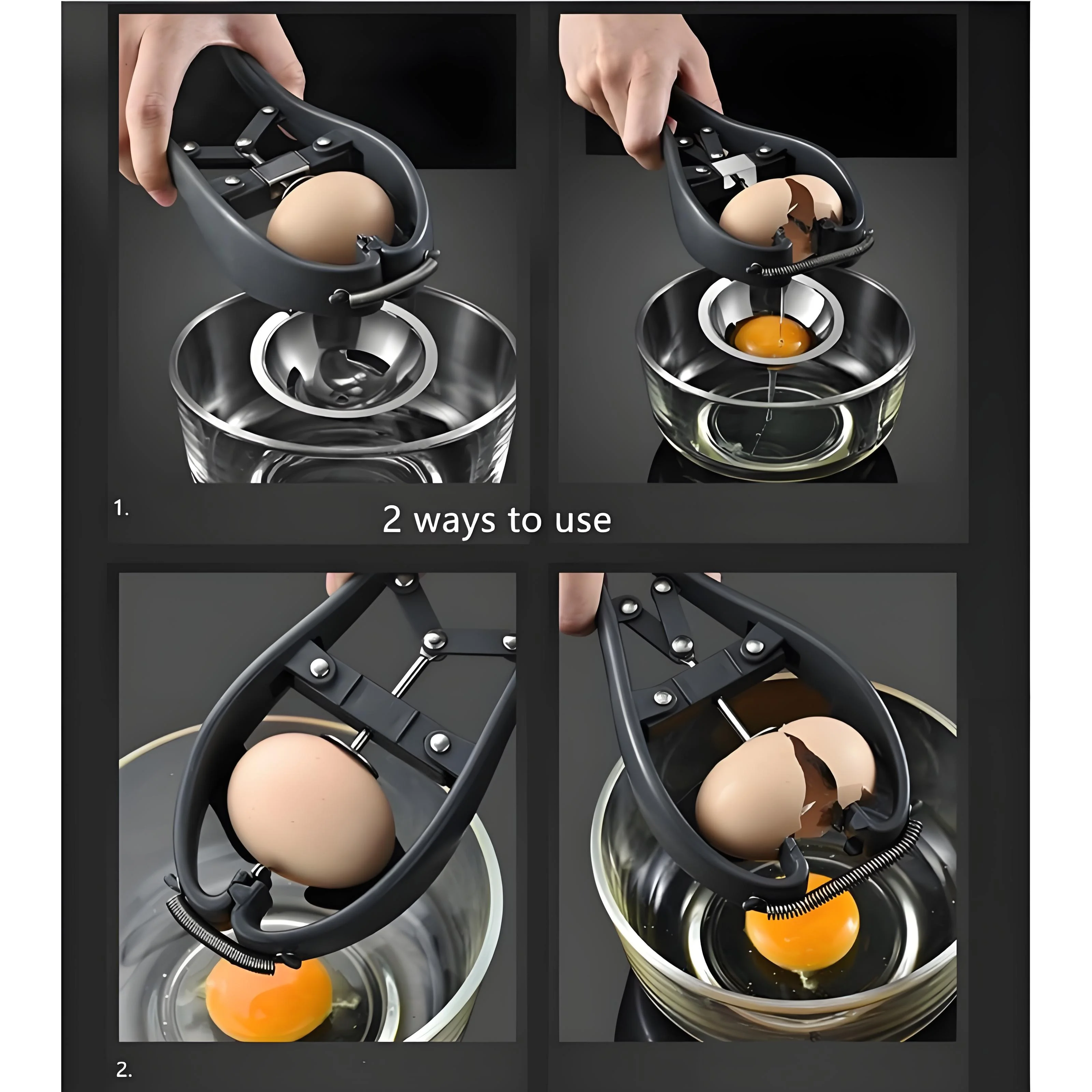 1.

2 ways to use

2.