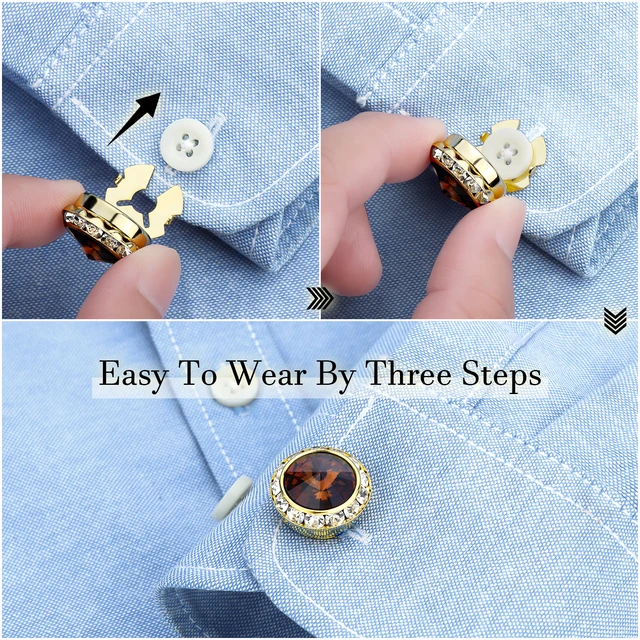 Easy To Wear By Three Steps