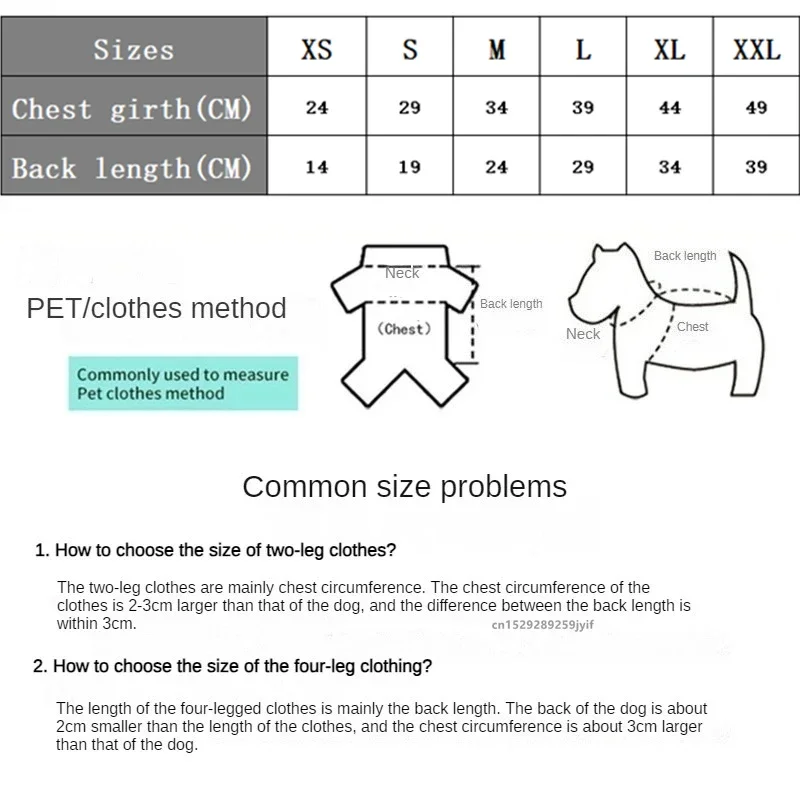 | Sizes | XS | S | M | L | XL | XXL |
|---|---|---|---|---|---|---|
| Chest girth(CM) | 24 | 29 | 34 | 39 | 44 | 49 |
| Back length(CM) | 14 | 19 | 24 | 29 | 34 | 39 |

PET/clothes method

Commonly used to measure Pet clothes method

Neck
(Chest)
Back length

Back length
Neck
Chest

Common size problems

1. How to choose the size of two-leg clothes?

The two-leg clothes are mainly chest circumference. The chest circumference of the clothes is 2-3cm larger than that of the dog, and the difference between the back length is within 3cm.

cn1529289259jyif

2. How to choose the size of the four-leg clothing?

The length of the four-legged clothes is mainly the back length. The back of the dog is about 2cm smaller than the length of the clothes, and the chest circumference is about 3cm larger than that of the dog.