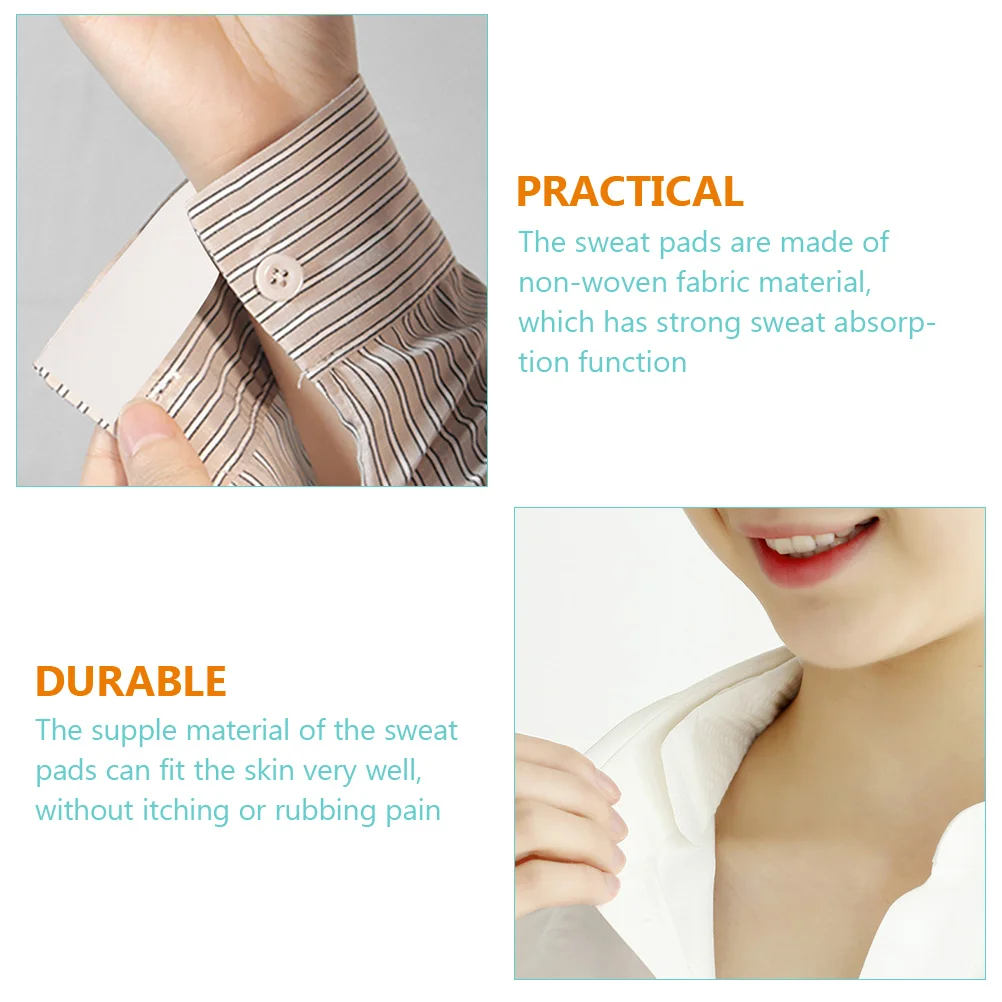 PRACTICAL
The sweat pads are made of non-woven fabric material, which has strong sweat absorption function

DURABLE
The supple material of the sweat pads can fit the skin very well, without itching or rubbing pain