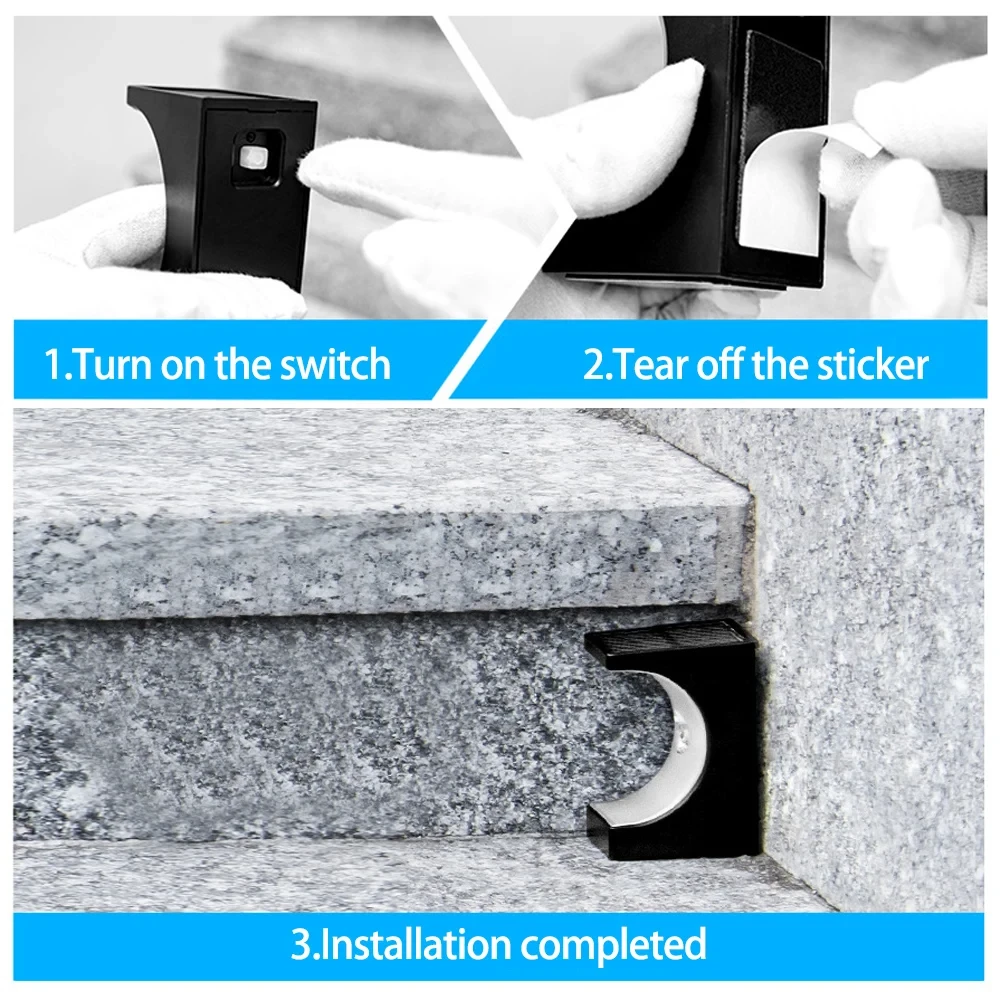 1.Turn on the switch

2.Tear off the sticker

3.Installation completed