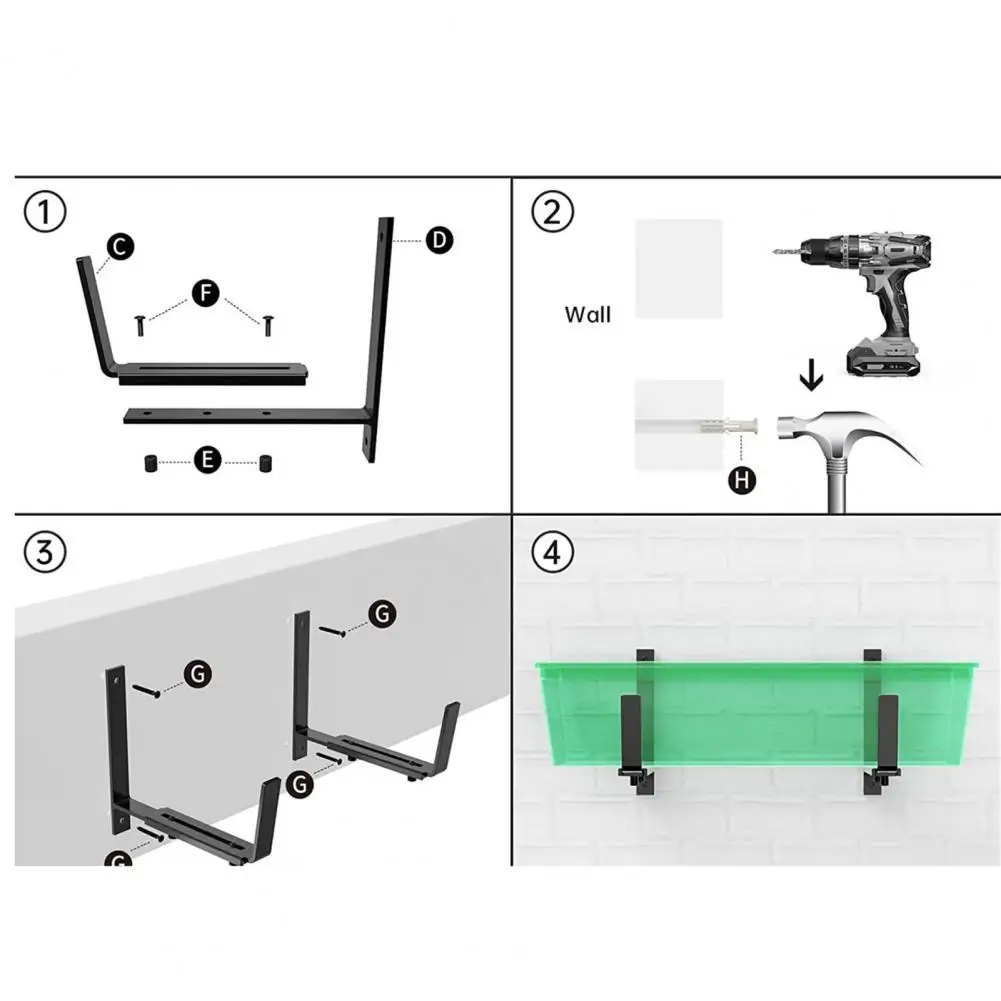 ①
C
D
F
E

②
Wall
H

③
G
G
G
G

④