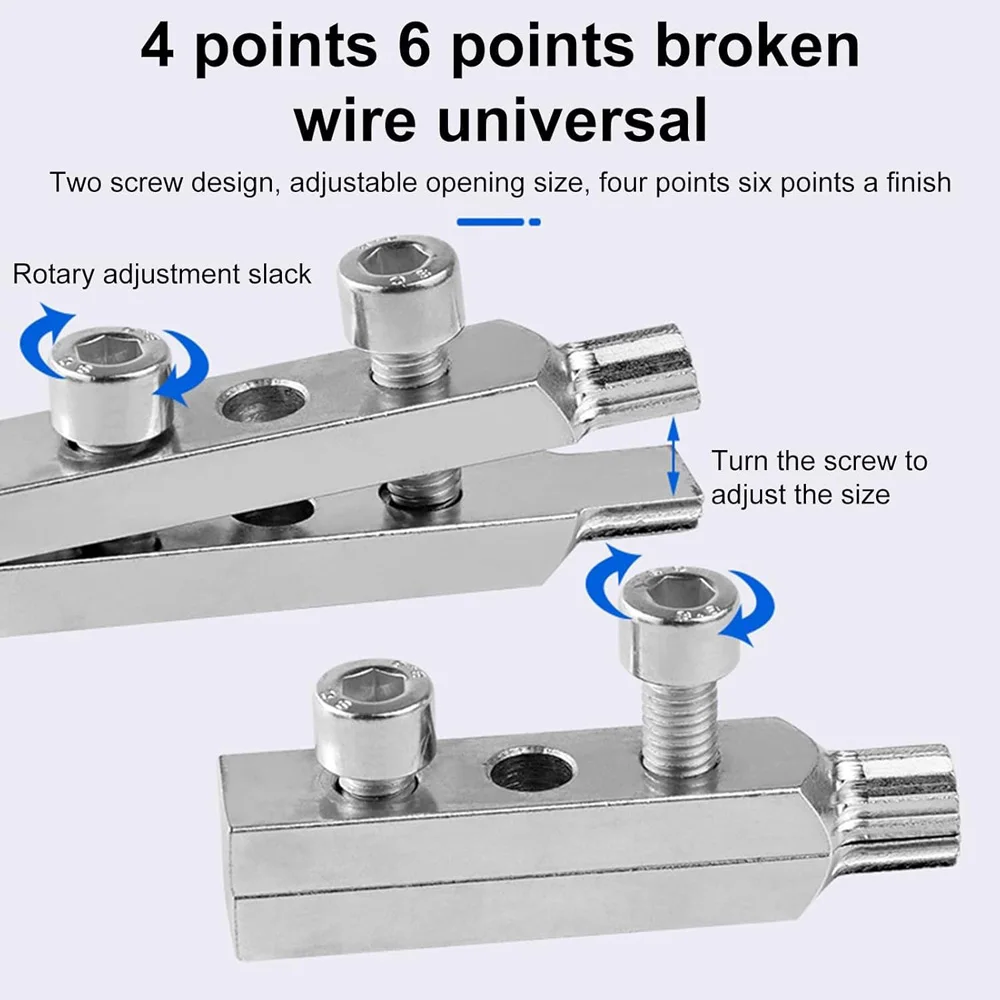 4 points 6 points broken wire universal

Two screw design, adjustable opening size, four points six points a finish

Rotary adjustment slack

Turn the screw to adjust the size