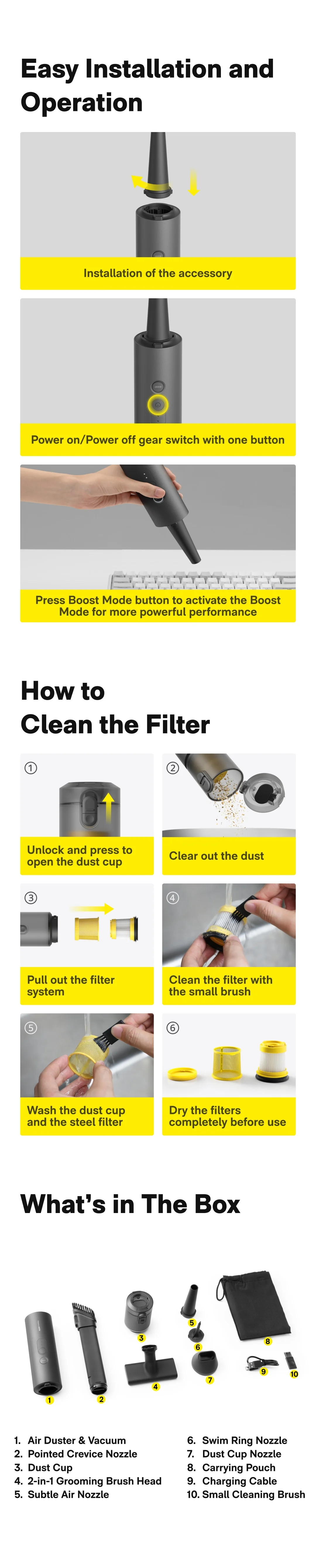 Easy Installation and Operation

Installation of the accessory

Power on/Power off gear switch with one button

Press Boost Mode button to activate the Boost Mode for more powerful performance

How to Clean the Filter

①
Unlock and press to open the dust cup

②
Clear out the dust

③
Pull out the filter system

④
Clean the filter with the small brush

⑤
Wash the dust cup and the steel filter

⑥
Dry the filters completely before use

What's in The Box

1 2 3 4 5 6 7 8 9 10

1. Air Duster & Vacuum
2. Pointed Crevice Nozzle
3. Dust Cup
4. 2-in-1 Grooming Brush Head
5. Subtle Air Nozzle
6. Swim Ring Nozzle
7. Dust Cup Nozzle
8. Carrying Pouch
9. Charging Cable
10. Small Cleaning Brush