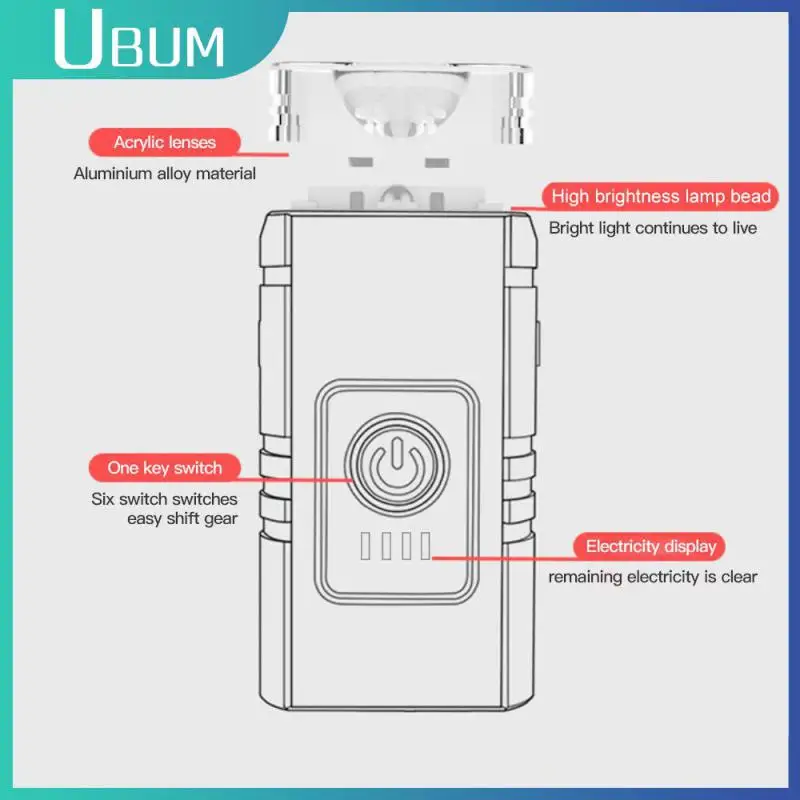 UBUM

Acrylic lenses
Aluminium alloy material

High brightness lamp bead
Bright light continues to live

One key switch
Six switch switches easy shift gear

Electricity display
remaining electricity is clear