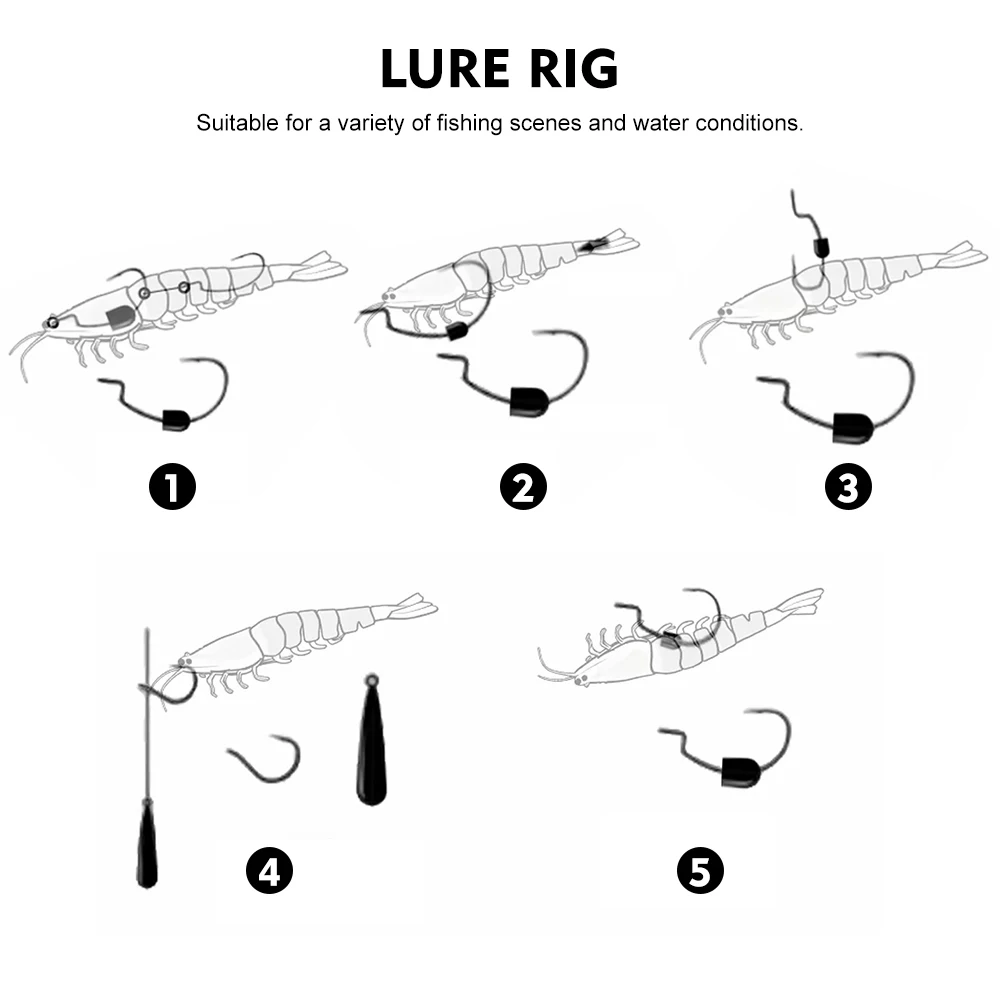 LURE RIG

Suitable for a variety of fishing scenes and water conditions.

1

2

3

4

5