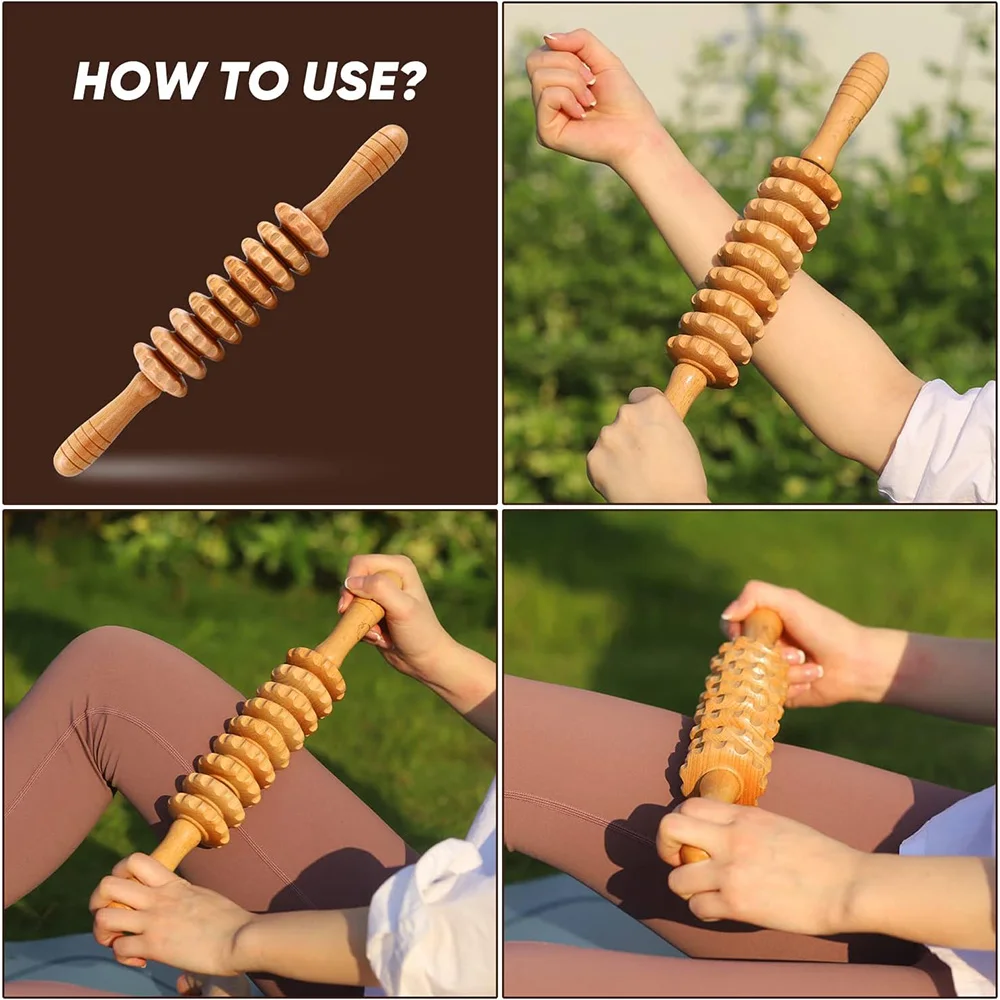 HOW TO USE?