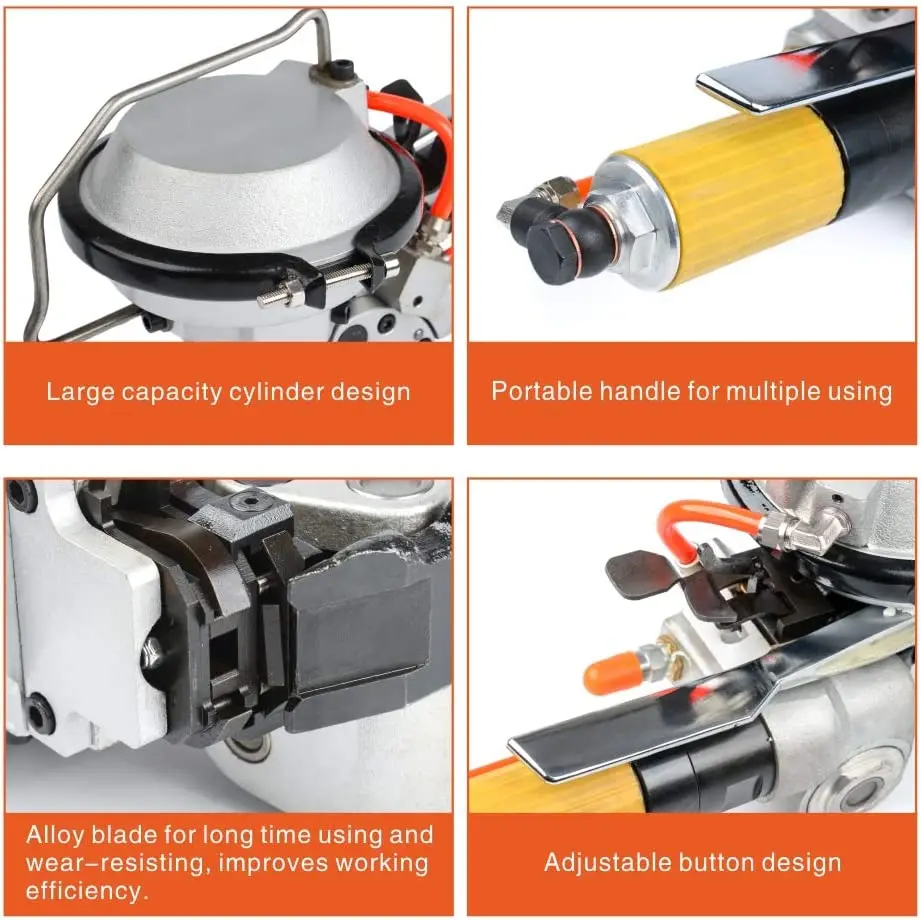 Large capacity cylinder design

Portable handle for multiple using

Alloy blade for long time using and wear-resisting, improves working efficiency.

Adjustable button design