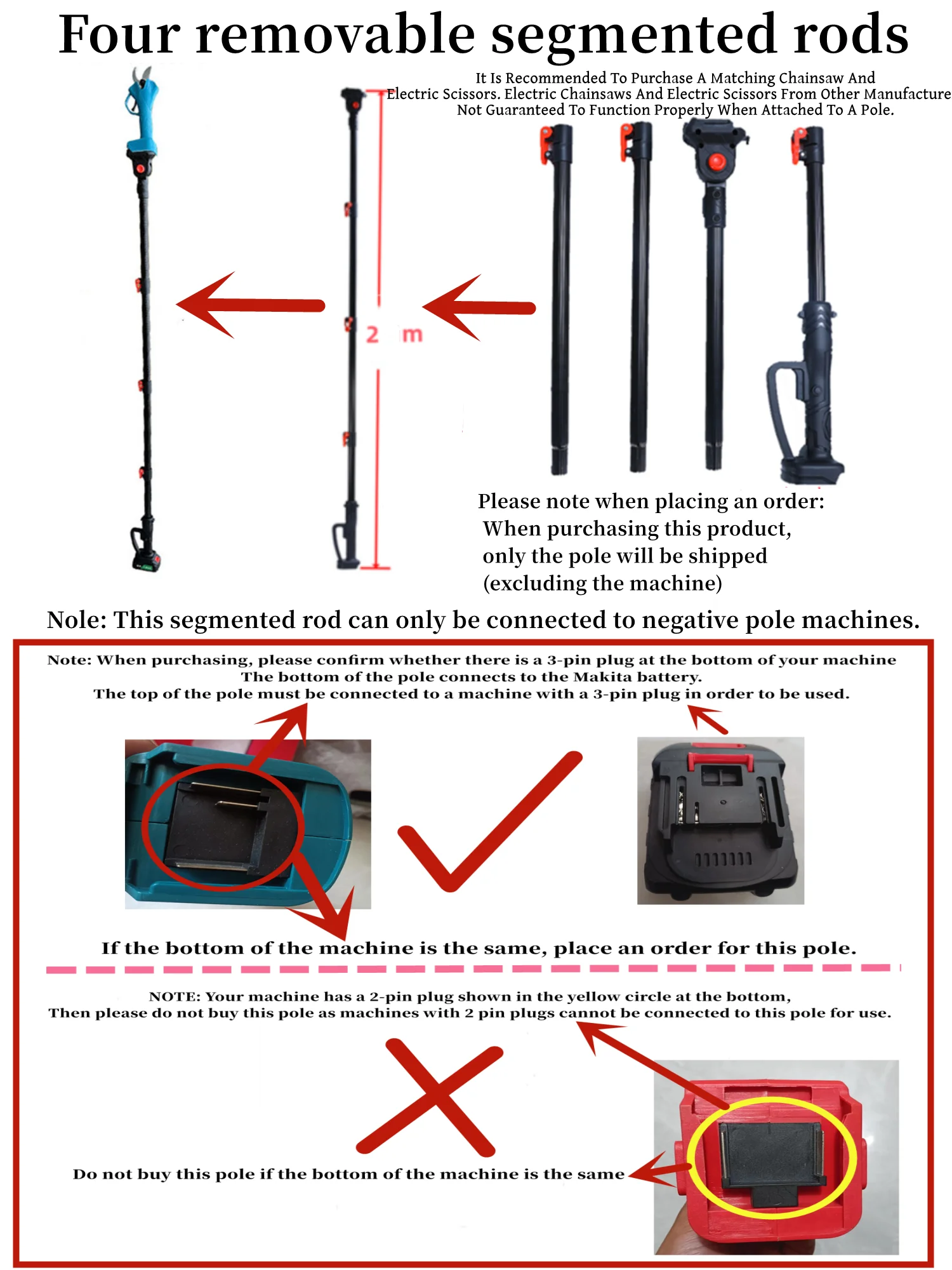 Four removable segmented rods

It Is Recommended To Purchase A Matching Chainsaw And Electric Scissors. Electric Chainsaws And Electric Scissors From Other Manufacture Not Guaranteed To Function Properly When Attached To A Pole.

2 m

Please note when placing an order:
When purchasing this product,
only the pole will be shipped
(excluding the machine)

Nole: This segmented rod can only be connected to negative pole machines.

Note: When purchasing, please confirm whether there is a 3-pin plug at the bottom of your machine
The bottom of the pole connects to the Makita battery.
The top of the pole must be connected to a machine with a 3-pin plug in order to be used.

If the bottom of the machine is the same, place an order for this pole.

NOTE: Your machine has a 2-pin plug shown in the yellow circle at the bottom,
Then please do not buy this pole as machines with 2 pin plugs cannot be connected to this pole for use.

Do not buy this pole if the bottom of the machine is the same